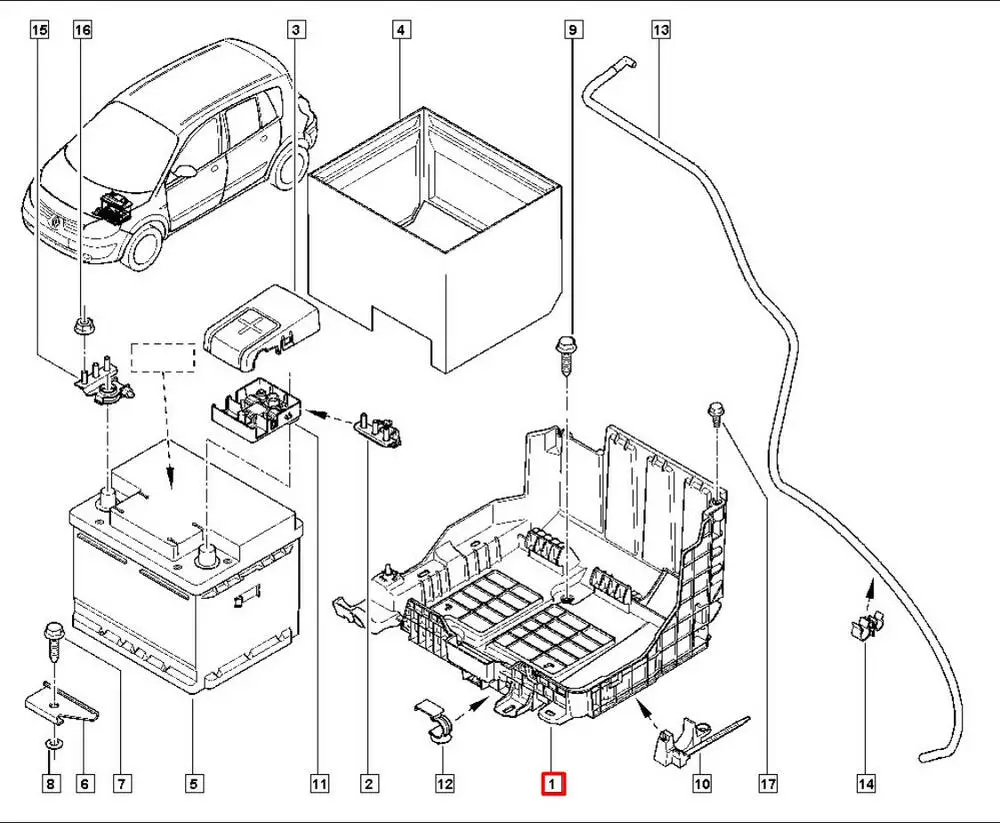 15
16
3
4
9
13
8
6
7
5
11
2
12
1
10
17
14