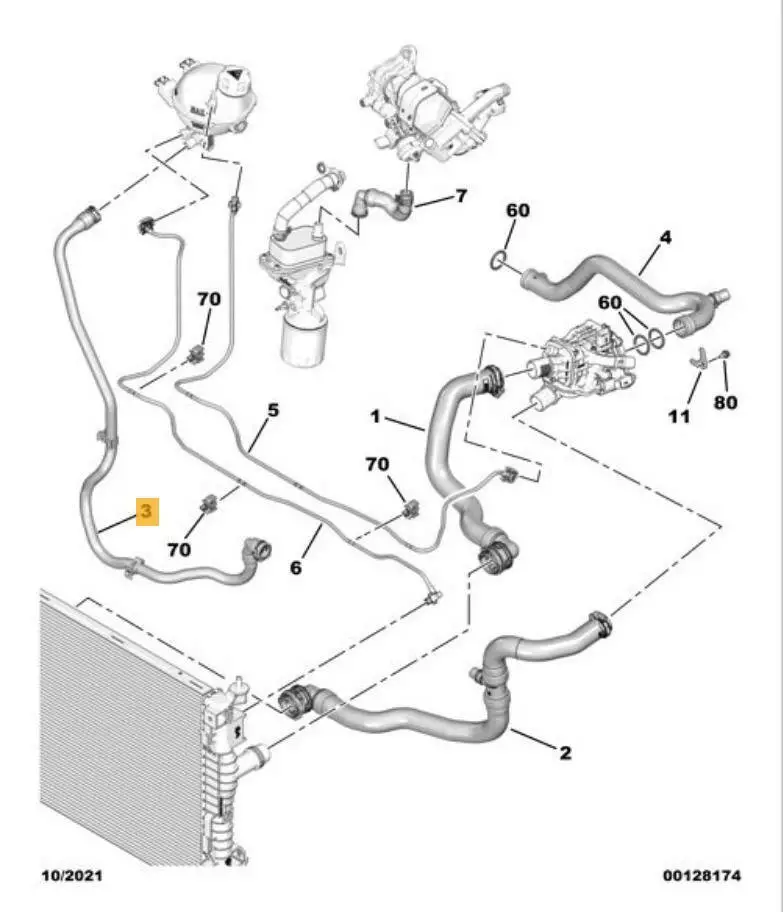 7
60
4
70
60
11
80
5
1
70
3
70
6
2
10/2021
00128174