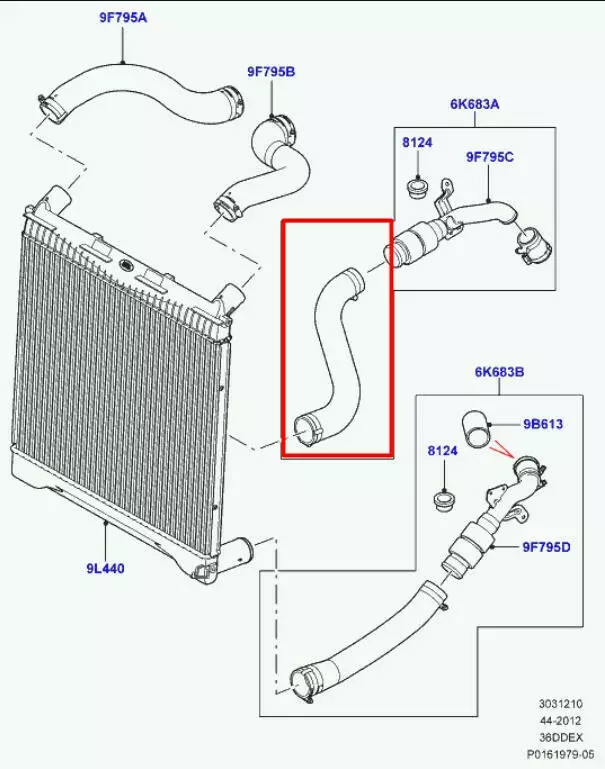 9F795A

9F795B

6K683A

8124

9F795C

6K683B

9B613

8124

9F795D

9L440

3031210
44-2012
36DDEX
P0161979-05