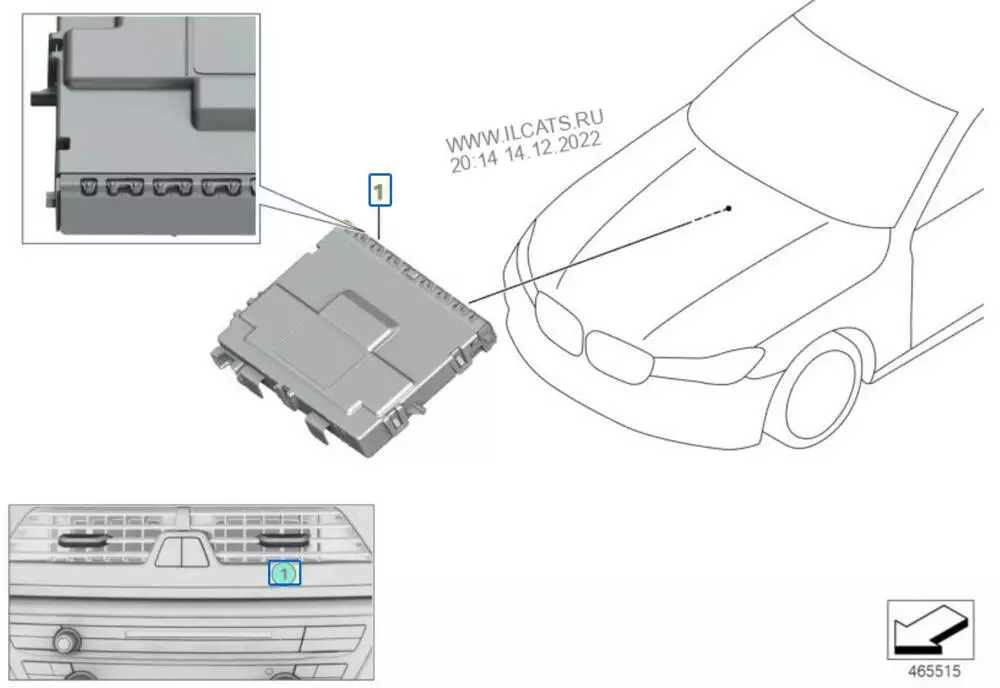 WWW.ILCATS.RU
20:14 14.12.2022

1

1

465515