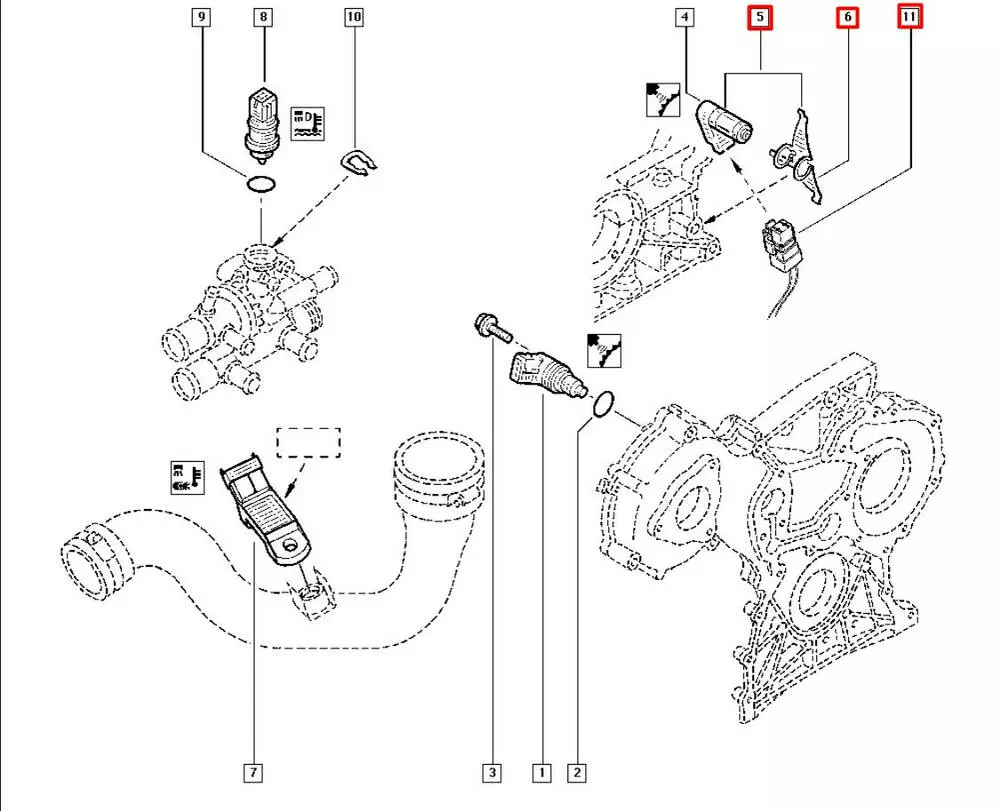 9
8
10
4
5
6
11
7
3
1
2