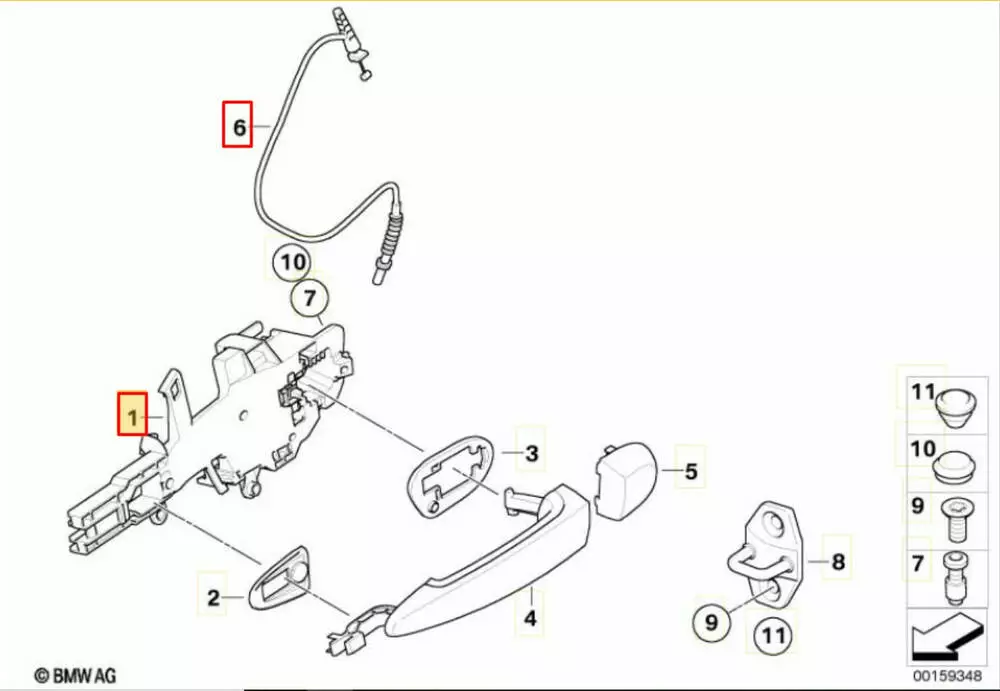 6
10
7
1
3
5
2
4
8
9
11
11
10
9
7
© BMW AG
00159348