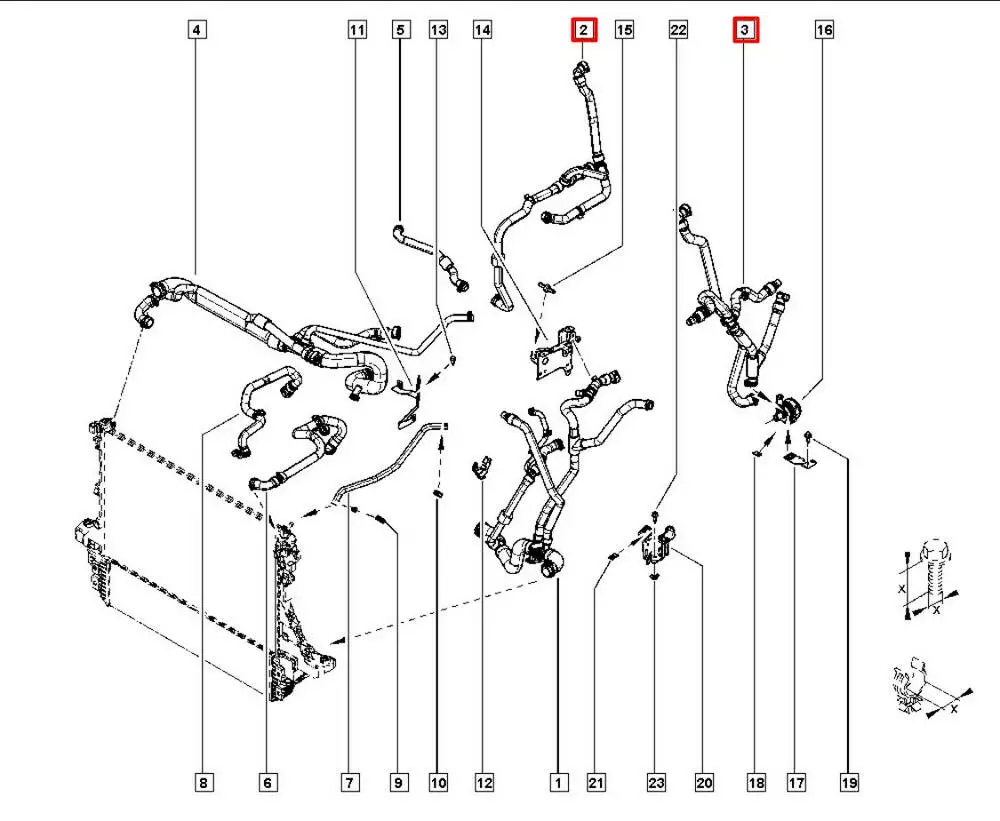 4
11
5
13
14
2
15
22
3
16
X
X
X
8
6
7
9
10
12
1
21
23
20
18
17
19