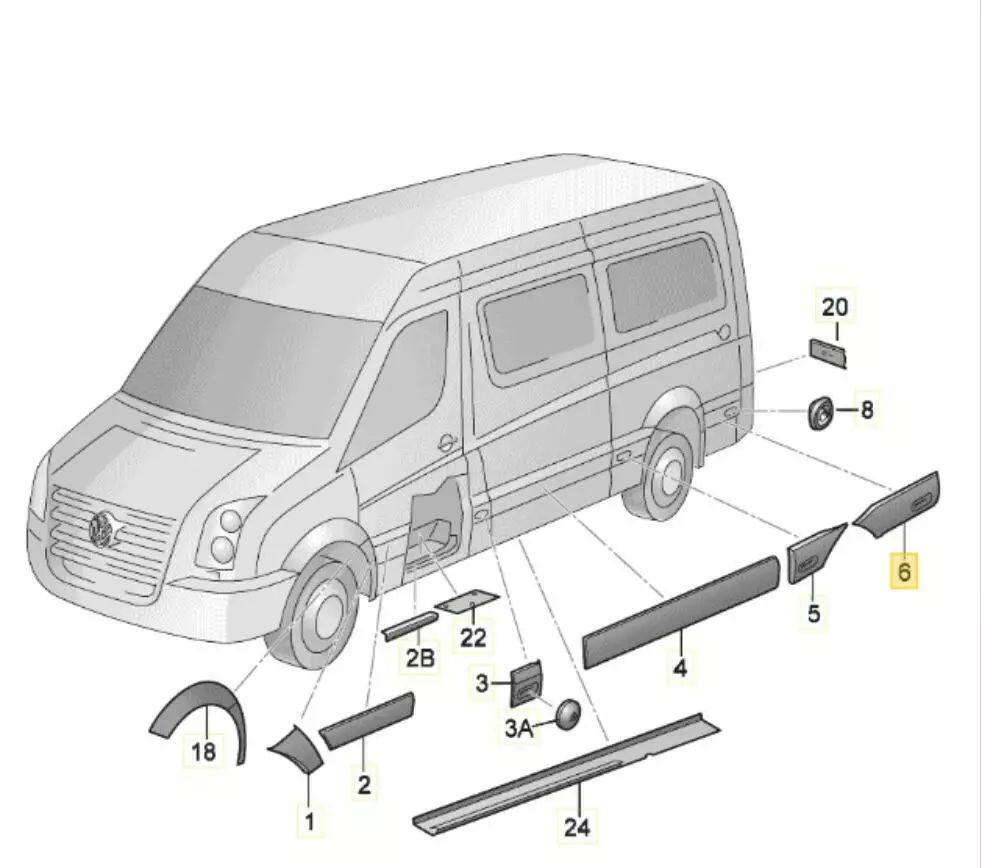 20
8
6
5
4
22
2B
3
3A
18
2
1
24