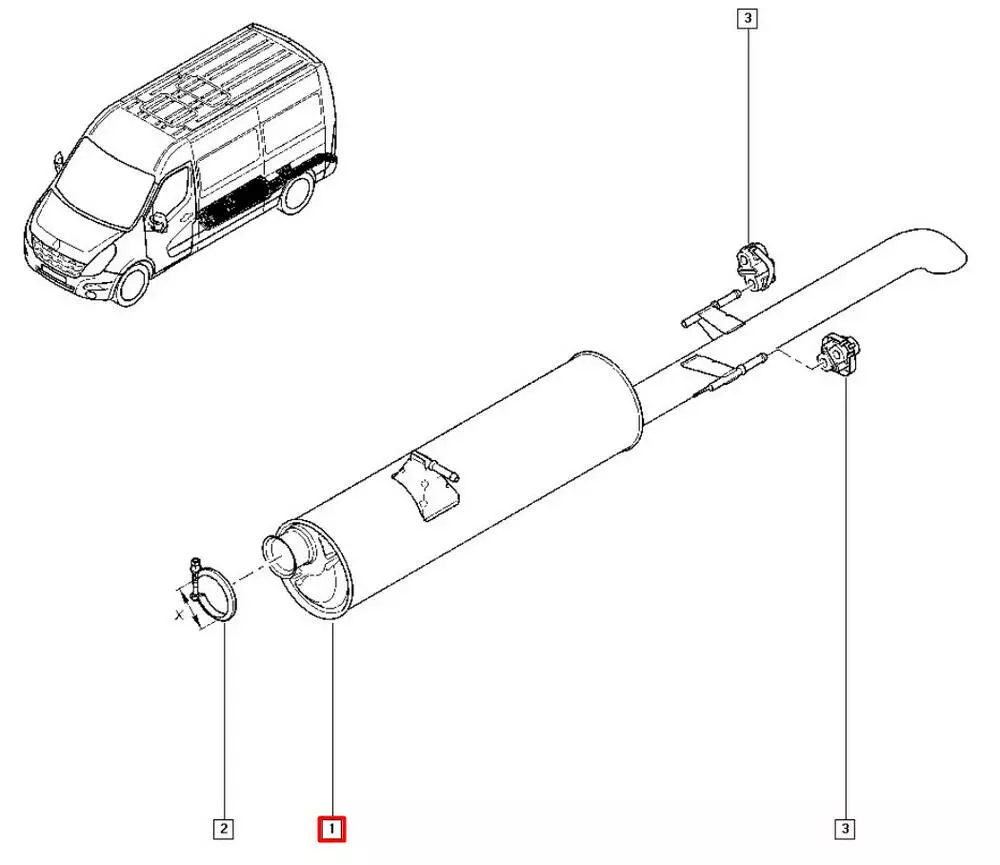 3

X

2

1

3