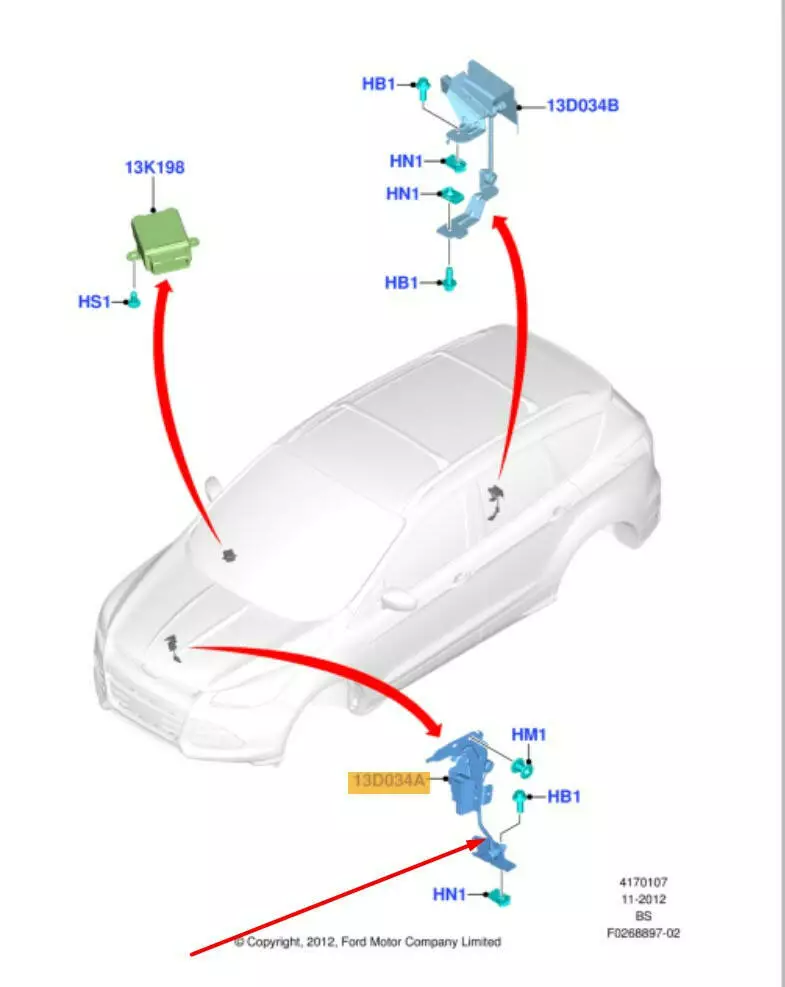 HB1
13D034B
HN1
HN1
HB1
13K198
HS1
HM1
13D034A
HB1
HN1
4170107
11-2012
BS
F0268897-02
© Copyright, 2012, Ford Motor Company Limited