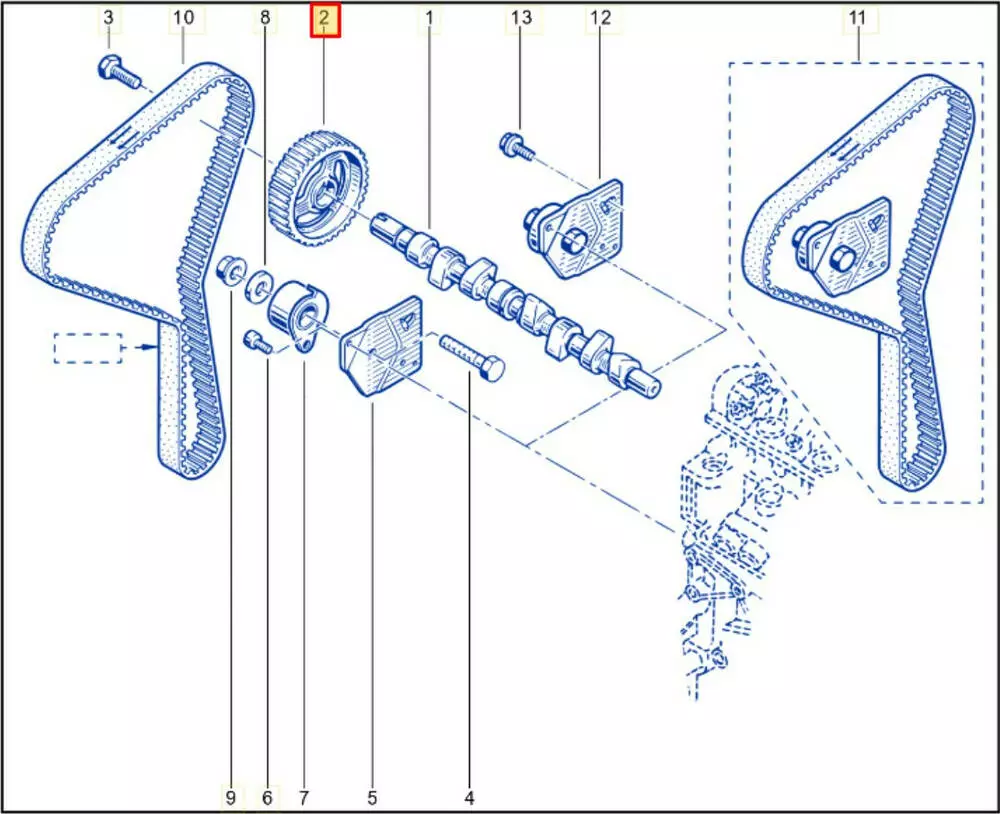 3
10
8
2
1
13
12
11
9
6
7
5
4