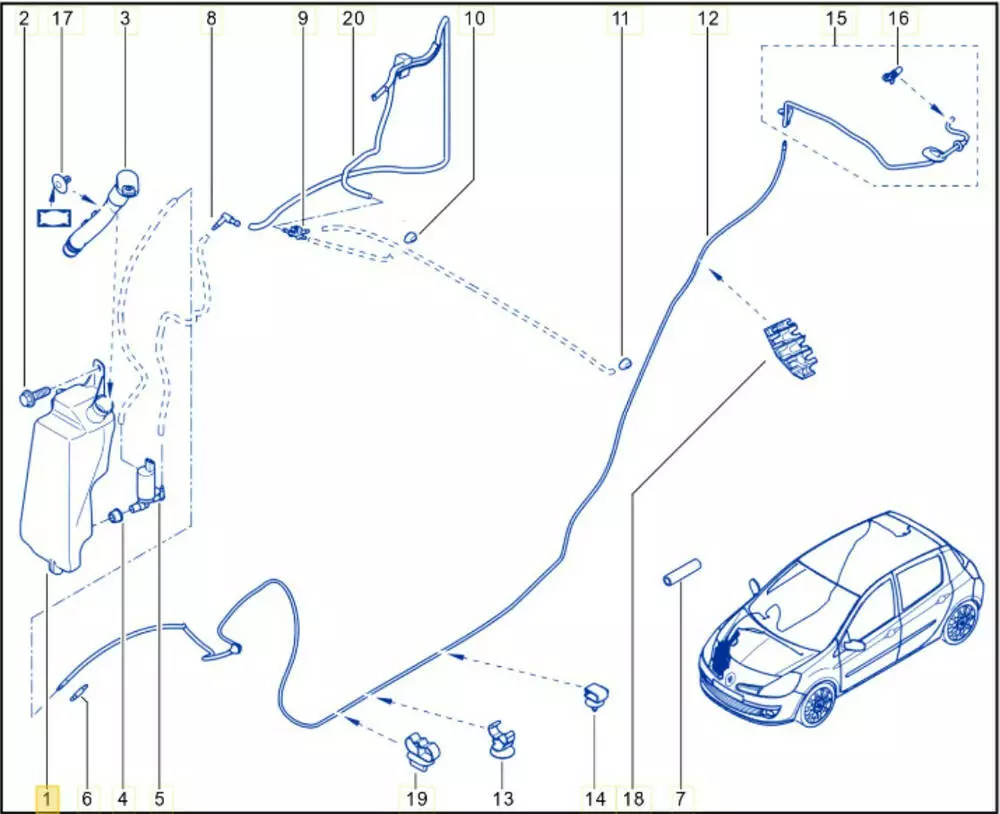 2
17
3
8
9
20
10
11
12
15
16
1
6
4
5
19
13
14
18
7