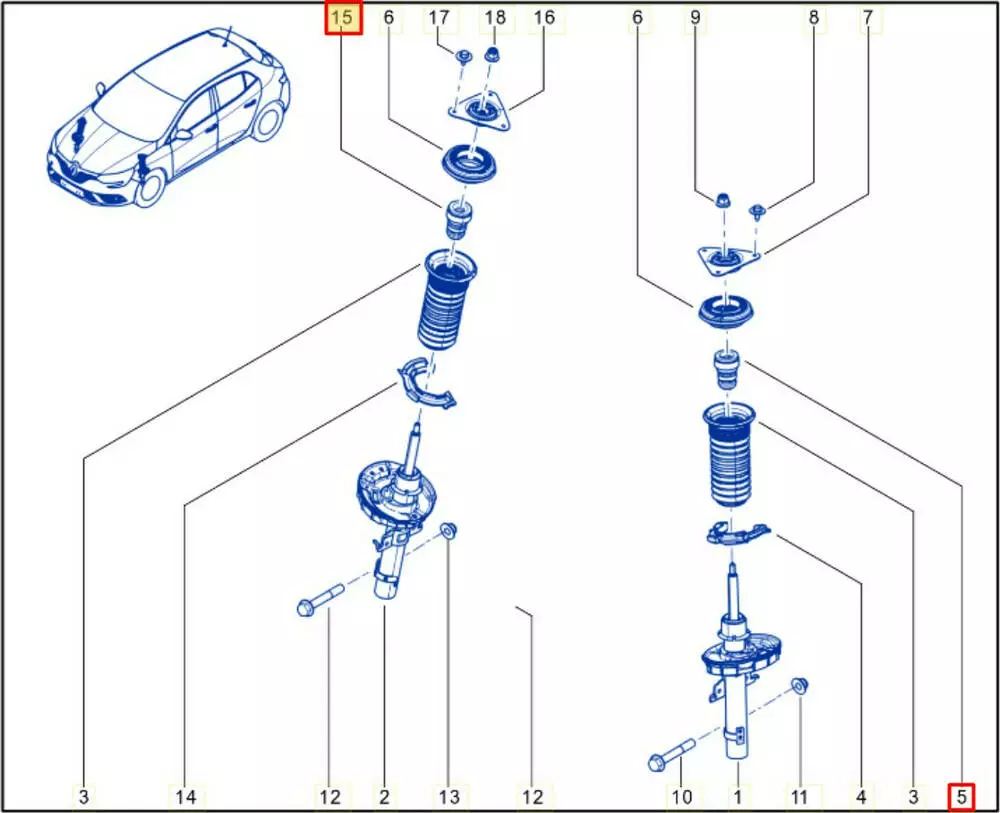 15
6
17
18
16
6
9
8
7
3
14
12
2
13
12
10
1
11
4
3
5