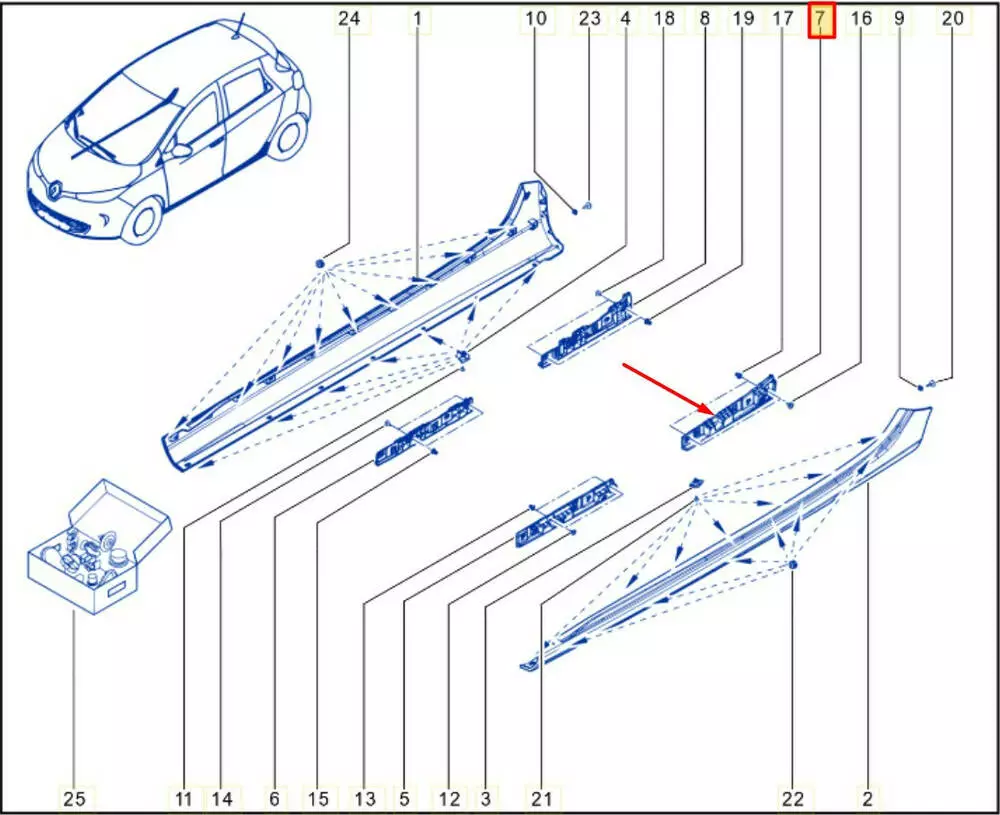 24 1 10 23 4 18 8 19 17 7 16 9 20

25 11 14 6 15 13 5 12 3 21 22 2