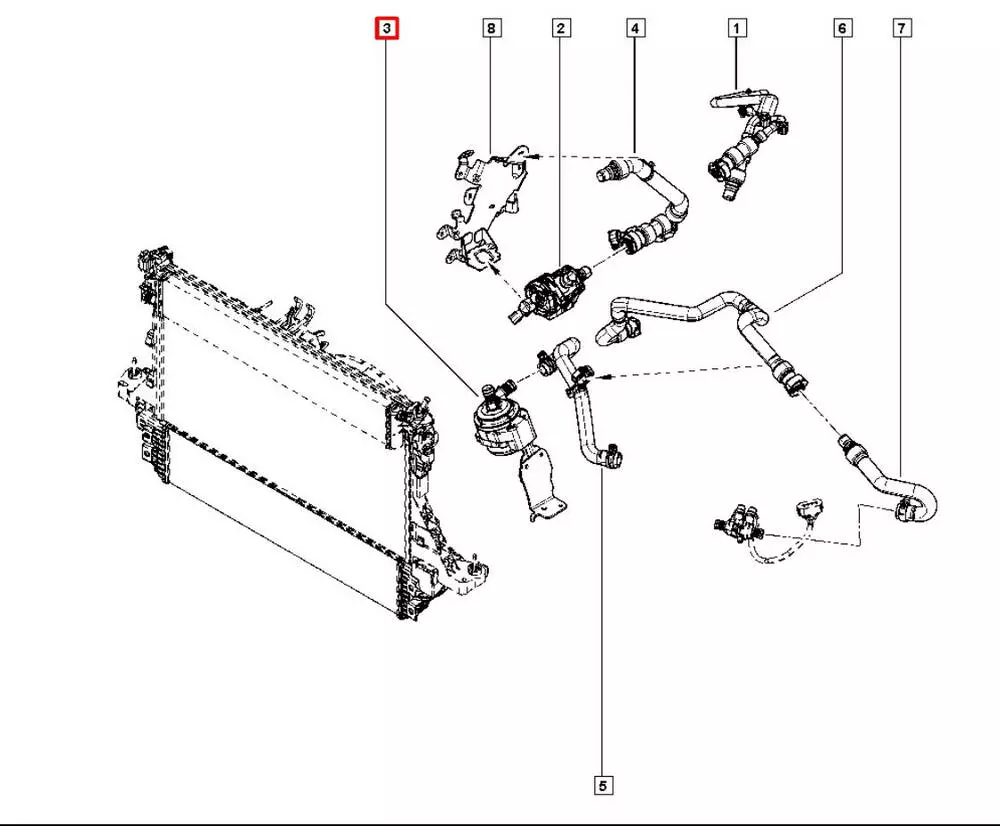 3
8
2
4
1
6
7
5