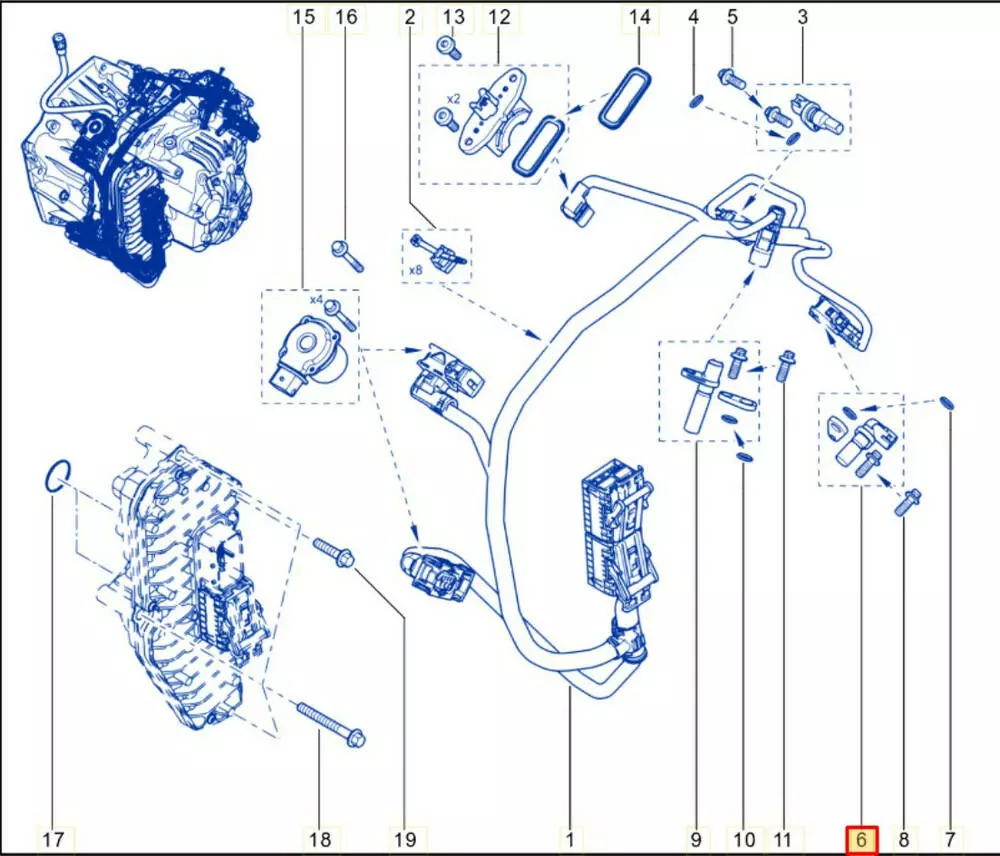 15
16
2
13
12
14
4
5
3
x2
x8
x4
17
18
19
1
9
10
11
6
8
7