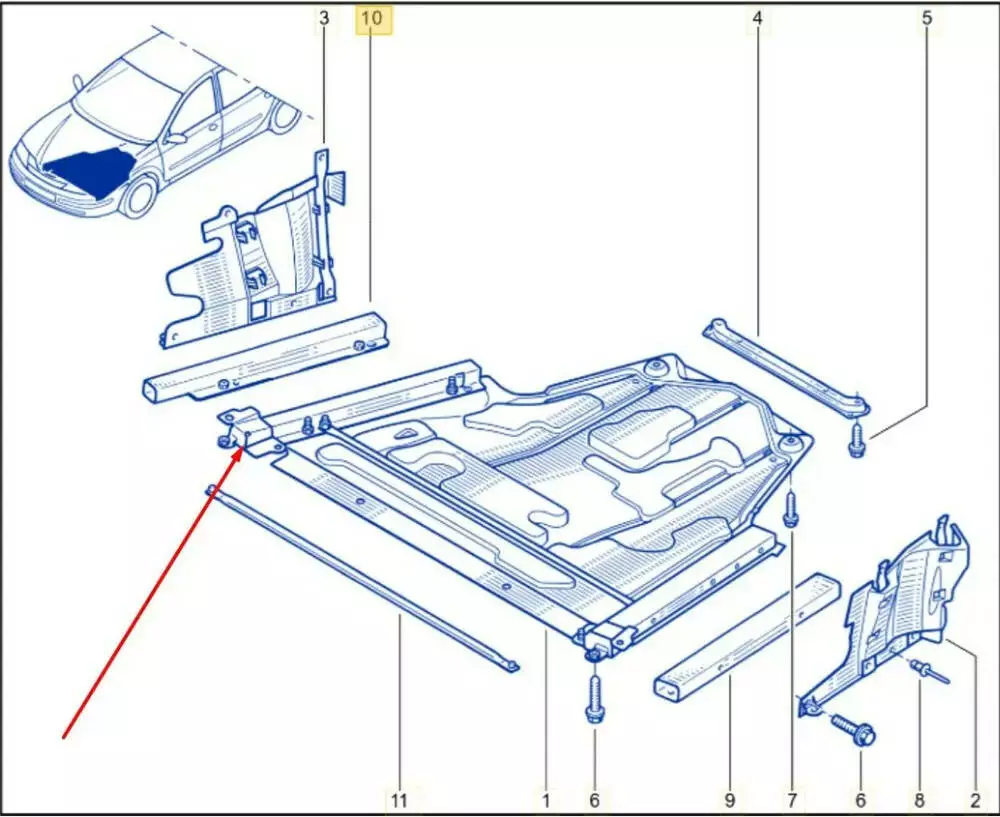 3
10
4
5
11
1
6
9
7
6
8
2