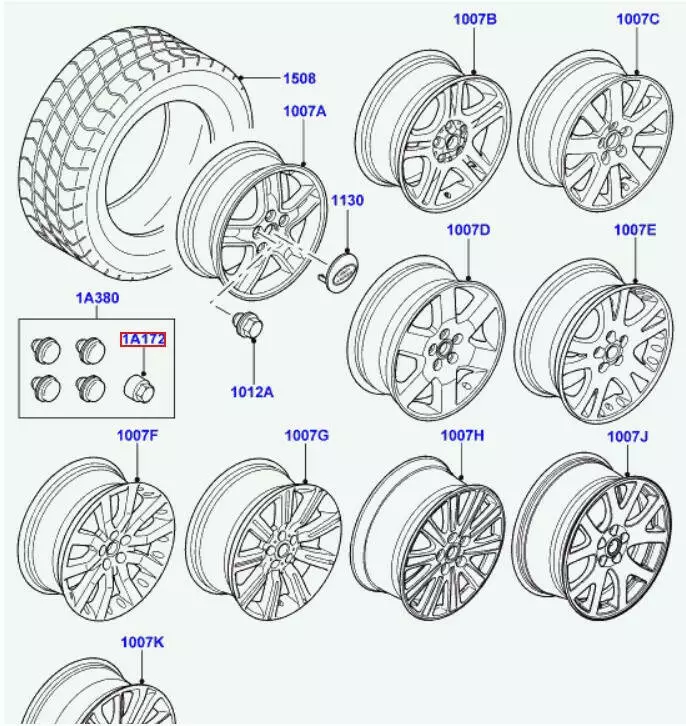 1007B
1007C
1508
1007A
1130
1007D
1007E
1A380
1A172
1012A
1007F
1007G
1007H
1007J
1007K