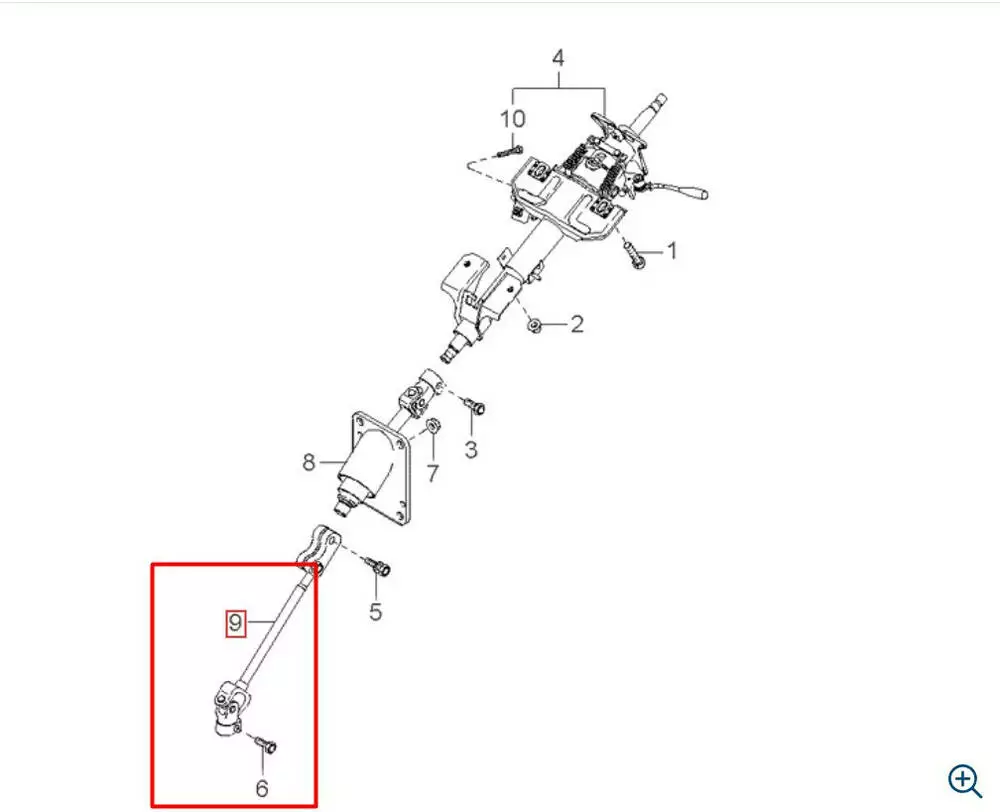 4
10
1
2
3
7
8
5
9
6