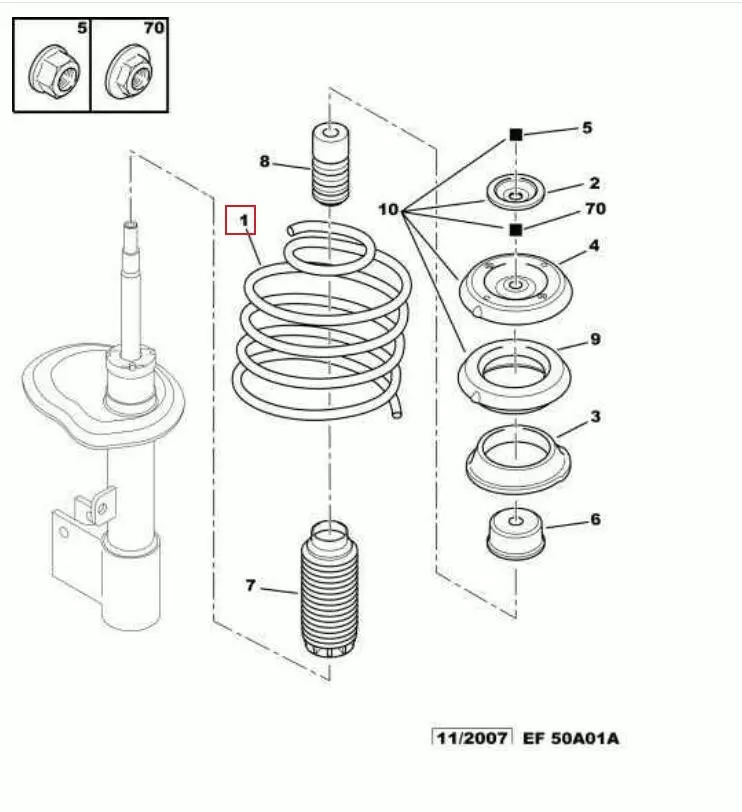 5
70
8
1
10
5
2
70
4
9
3
6
7
11/2007 EF 50A01A