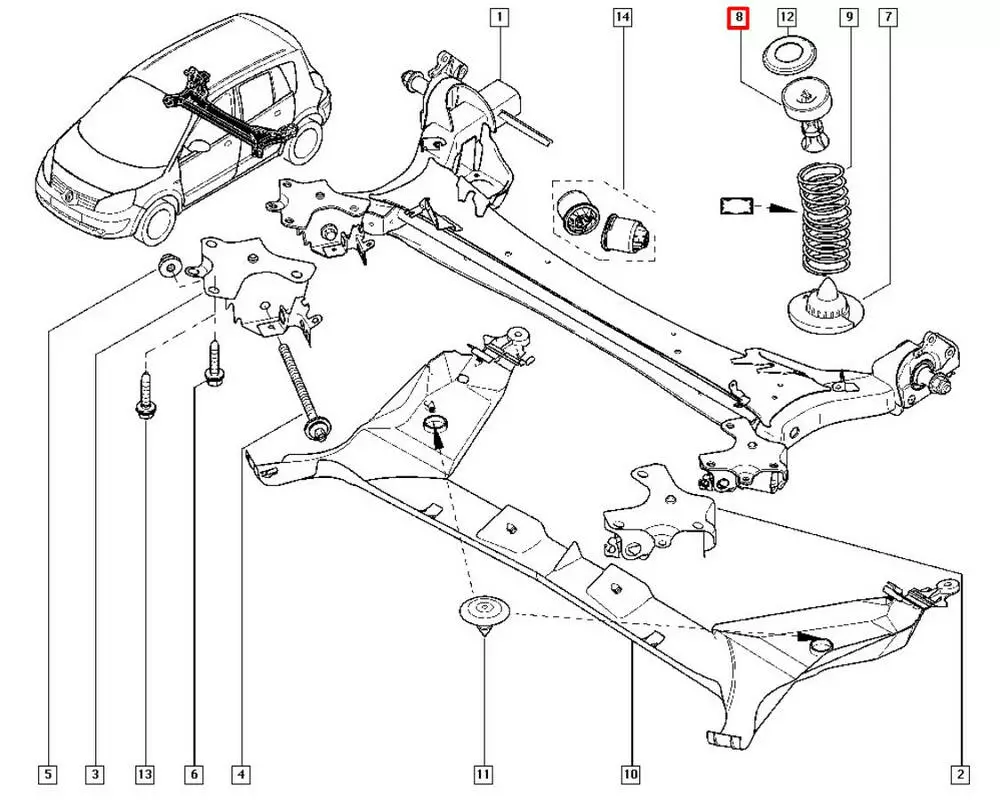 1
14
8
12
9
7
5
3
13
6
4
11
10
2