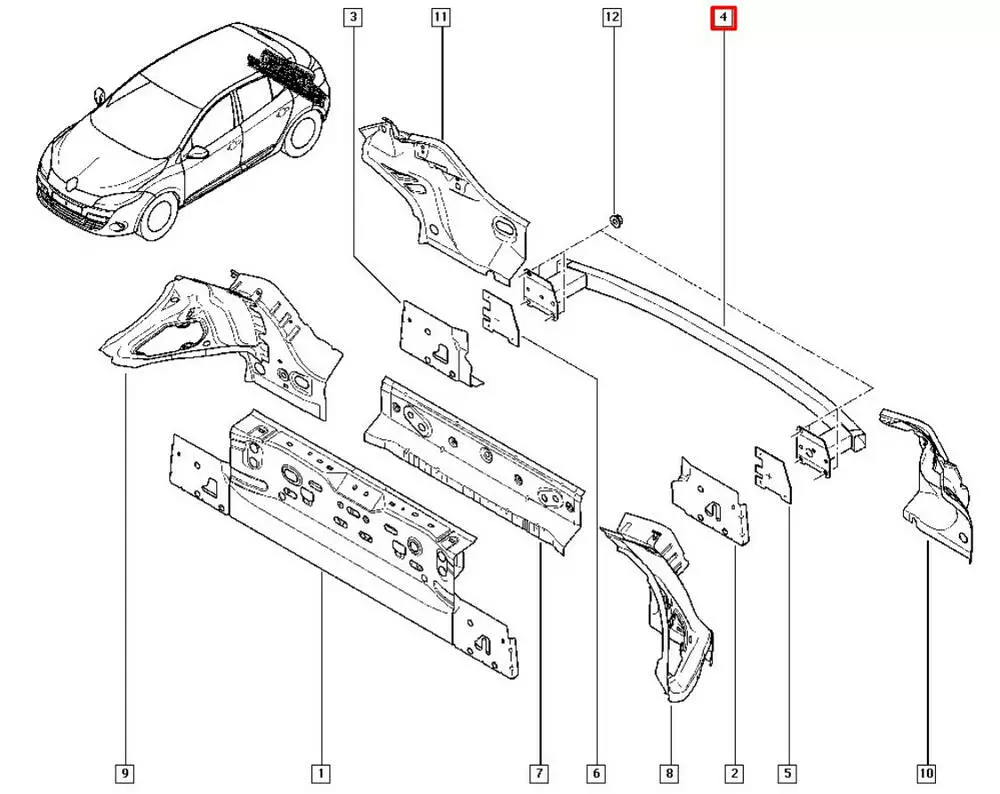 3
11
12
4
9
1
7
6
8
2
5
10