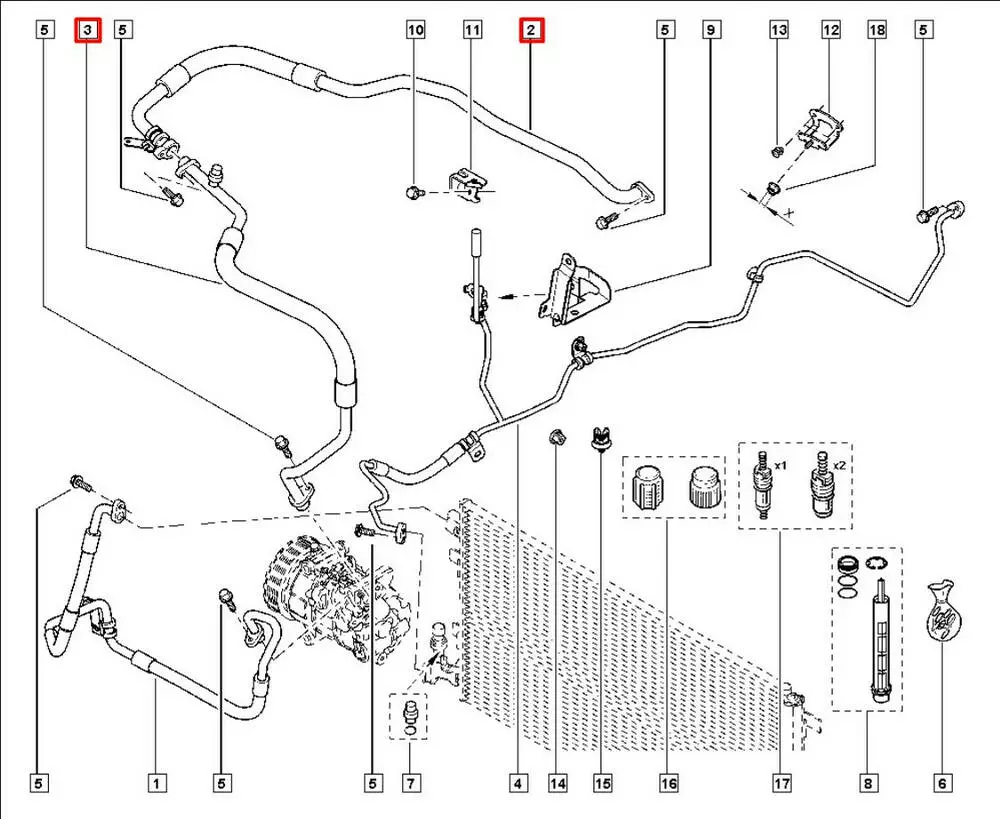 5
3
5
10
11
2
5
9
13
12
18
5
x1
x2
5
1
5
5
7
4
14
15
16
17
8
6