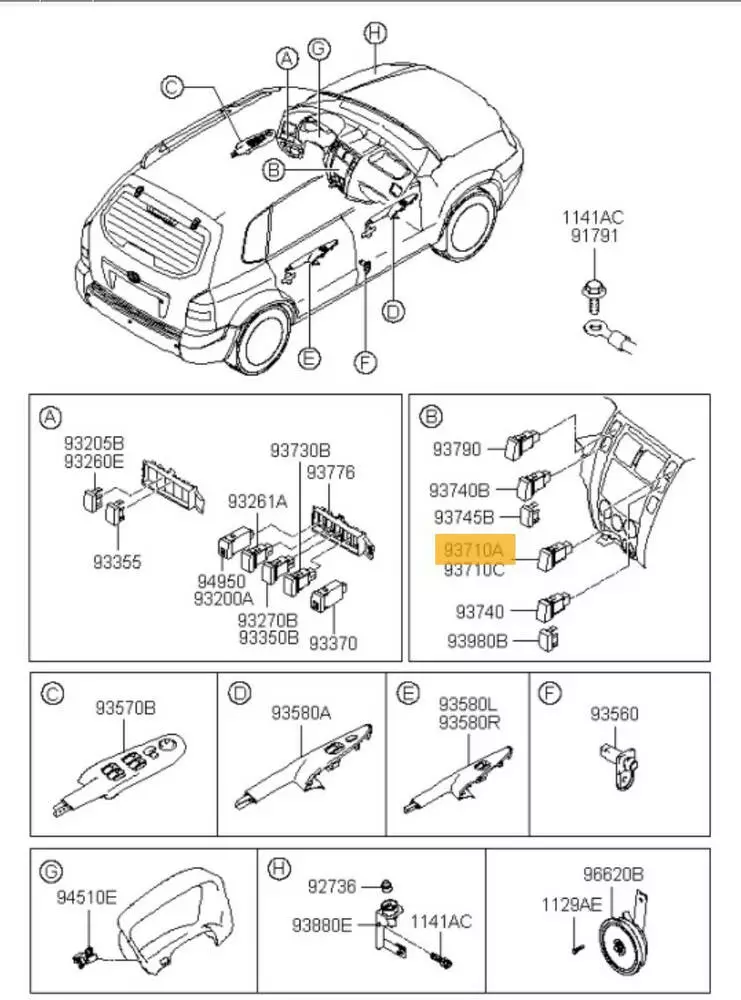 H
A
G
C
B
D
E
F
1141AC
91791

A
93205B
93260E
93355
93730B
93776
93261A
94950
93200A
93270B
93350B
93370

B
93790
93740B
93745B
93710A
93710C
93740
93980B

C
93570B

D
93580A

E
93580L
93580R

F
93560

G
94510E

H
92736
93880E
1141AC

96620B
1129AE