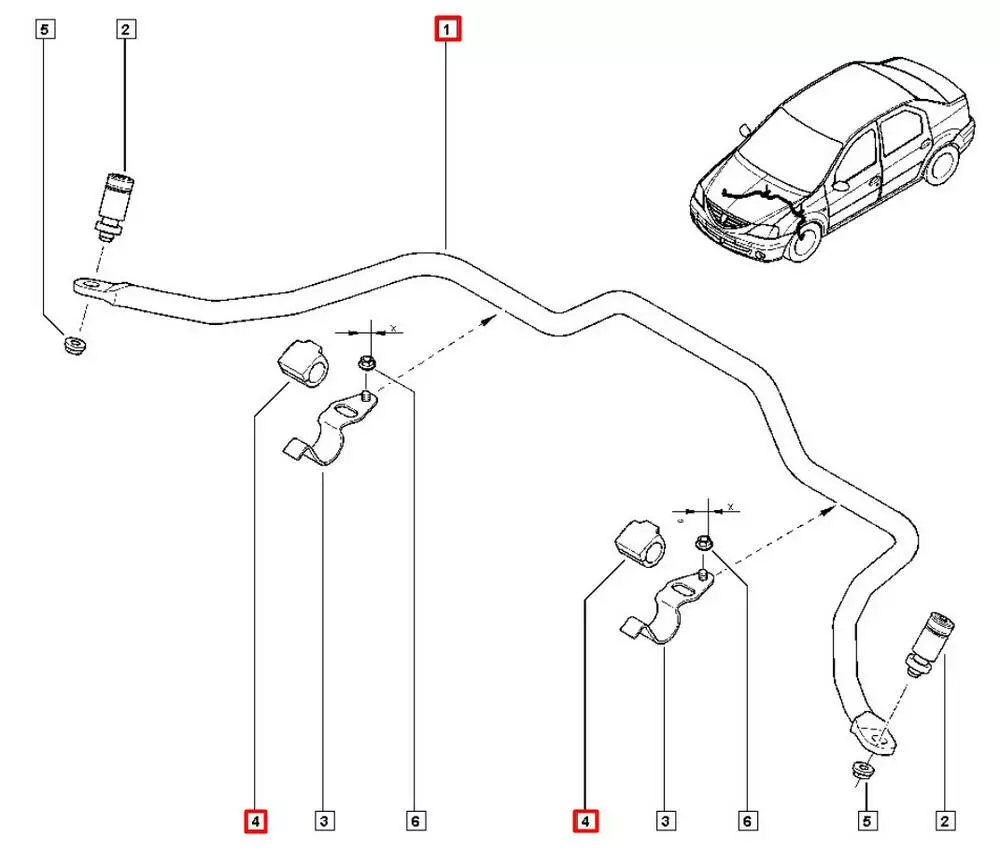 5
2
1
x
x
4
3
6
4
3
6
5
2