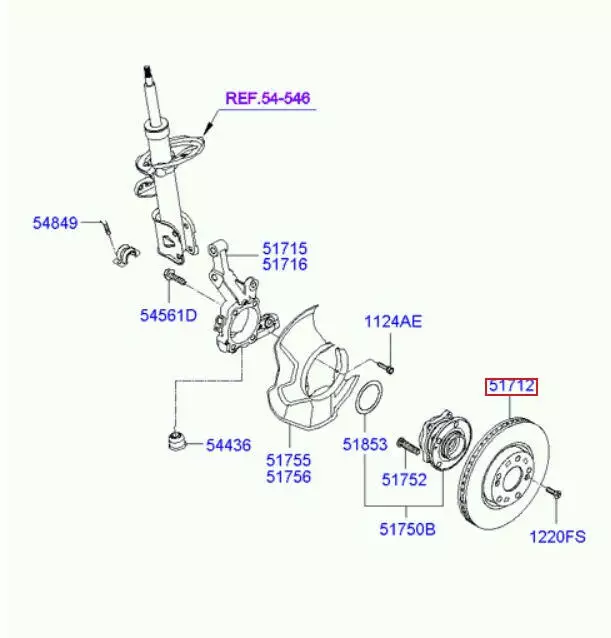 REF.54-546

54849

51715
51716

54561D

1124AE

51712

54436

51755
51756

51853

51752

51750B

1220FS