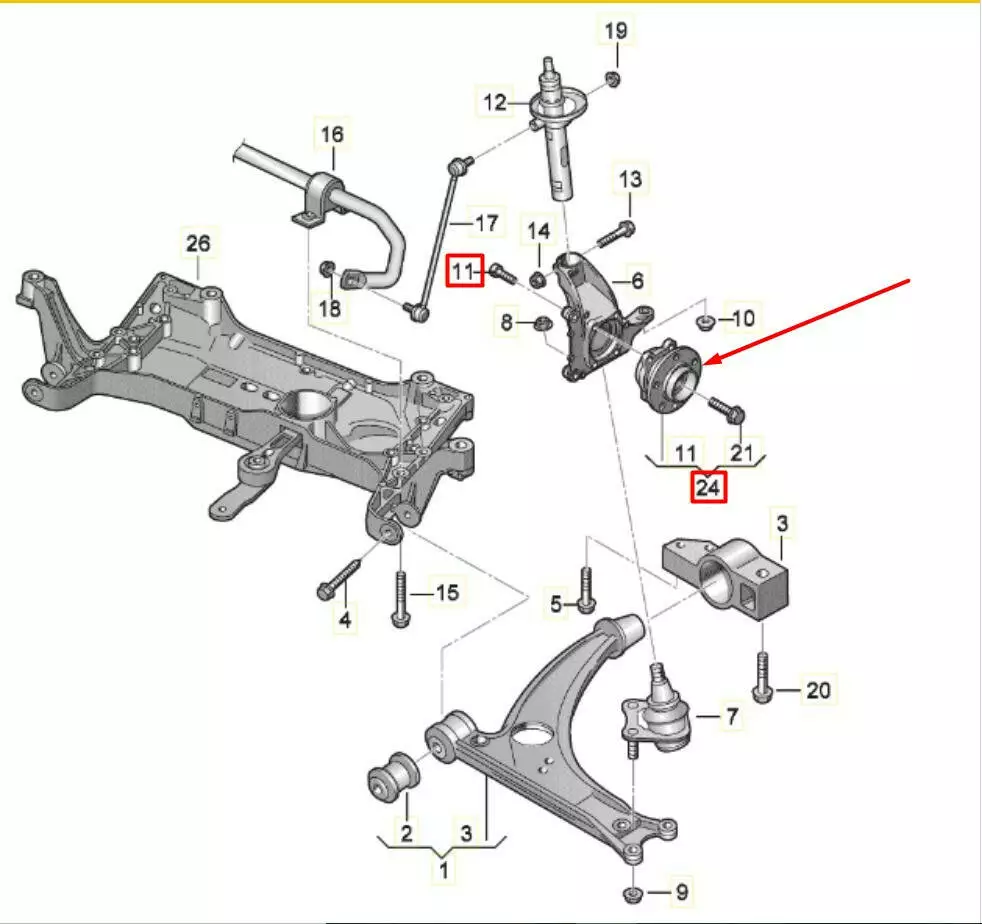 19
12
16
13
17
14
26
11
6
18
8
10
11
21
24
3
4
15
5
20
7
2
3
1
9