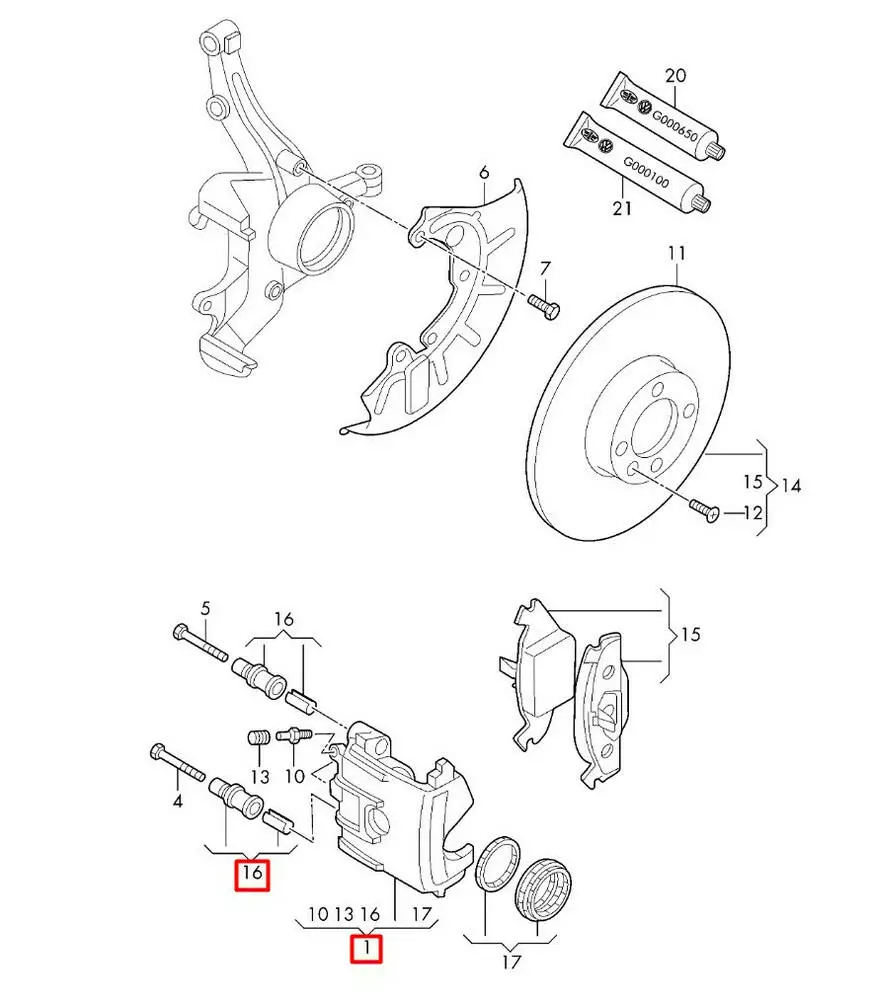 20
G000650
G000100
21
6
7
11
15
14
12
5
16
15
13
10
4
16
10 13 16 17
1
17