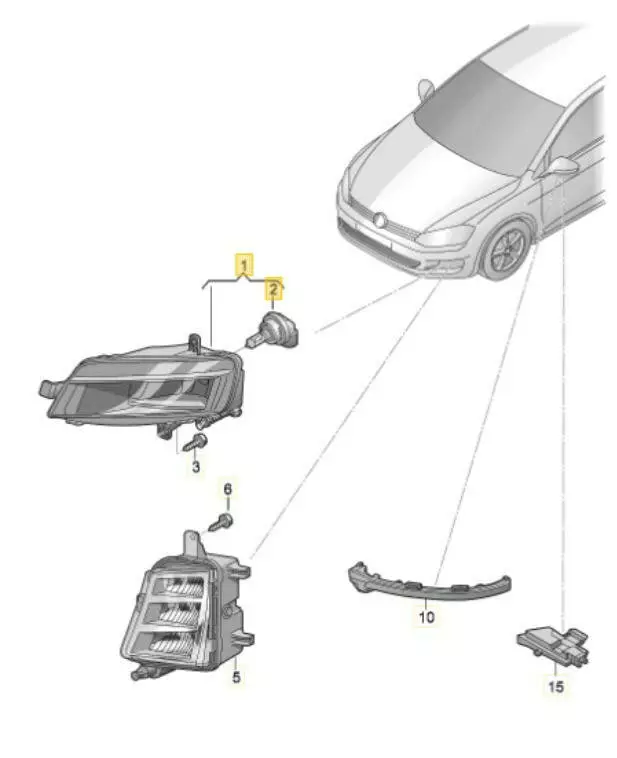 1
2
3
6
5
10
15