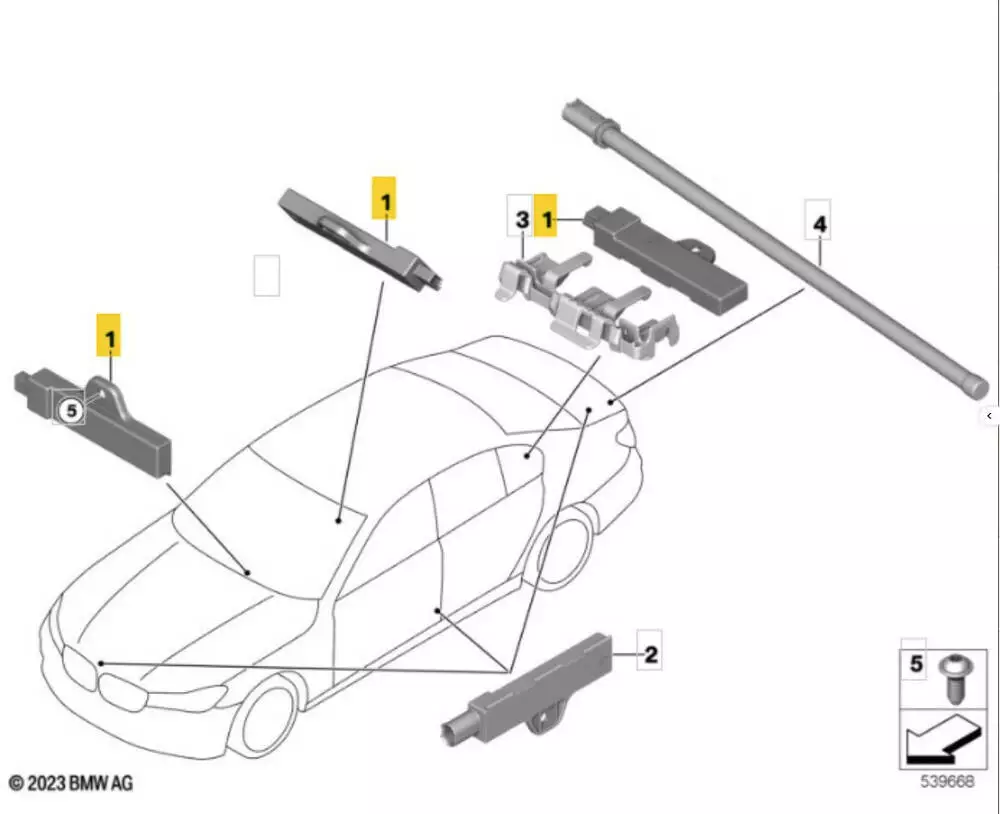 1

3 1

4

1

5

2

5

© 2023 BMW AG

539668