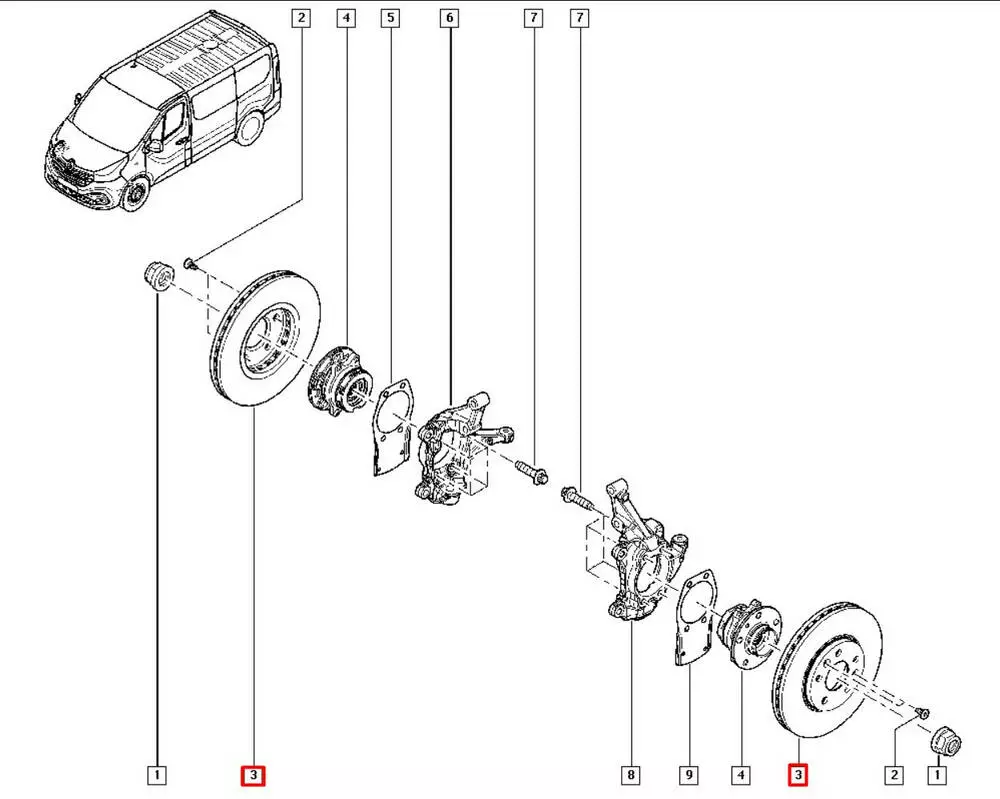 2
4
5
6
7
7
1
3
8
9
4
3
2
1