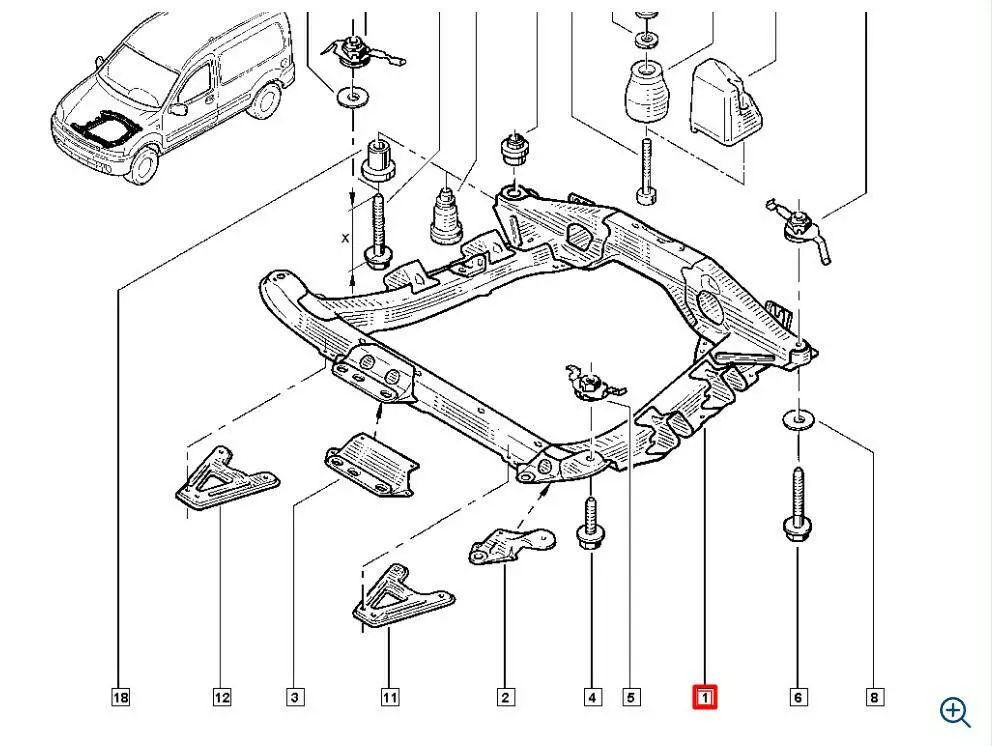 X

18
12
3
11
2
4
5
1
6
8