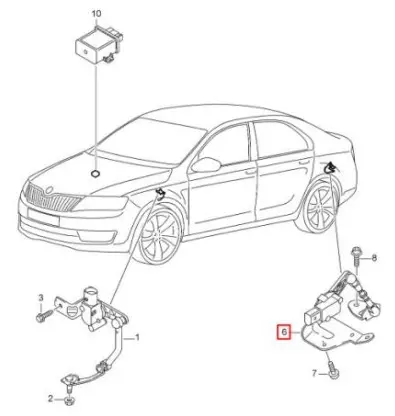 10
8
3
1
6
7
2