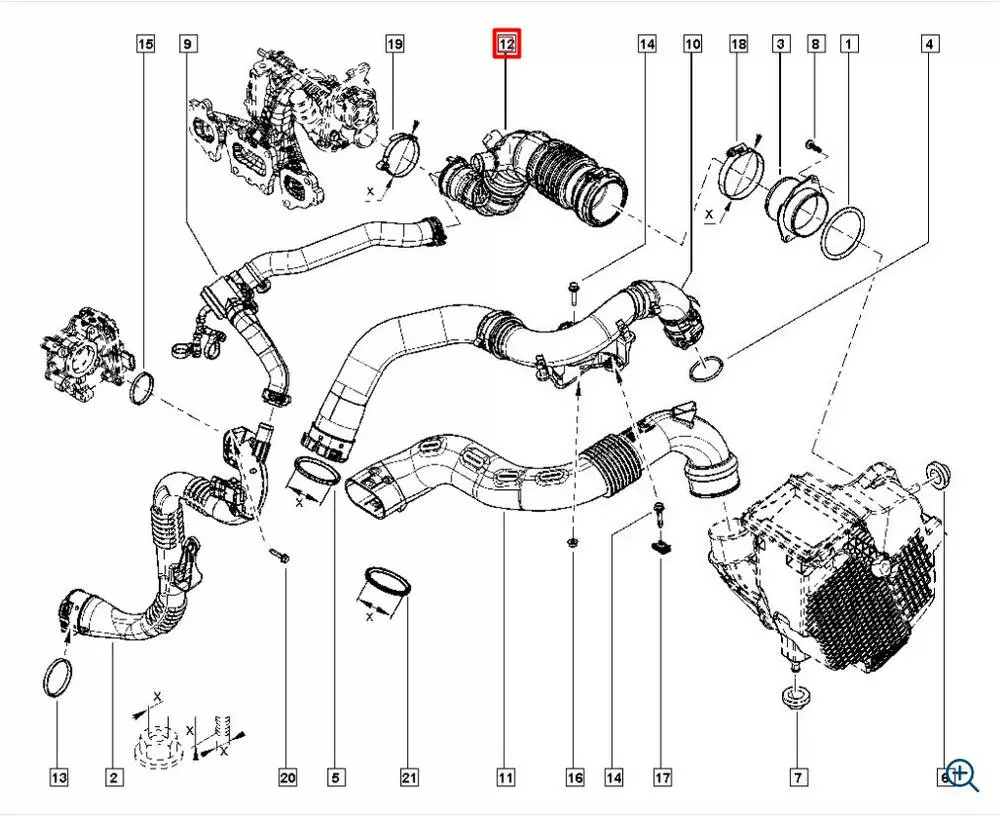 15
9
19
12
14
10
18
3
8
1
4
X
X
X
X
X
X
X
13
2
20
5
21
11
16
14
17
7
6