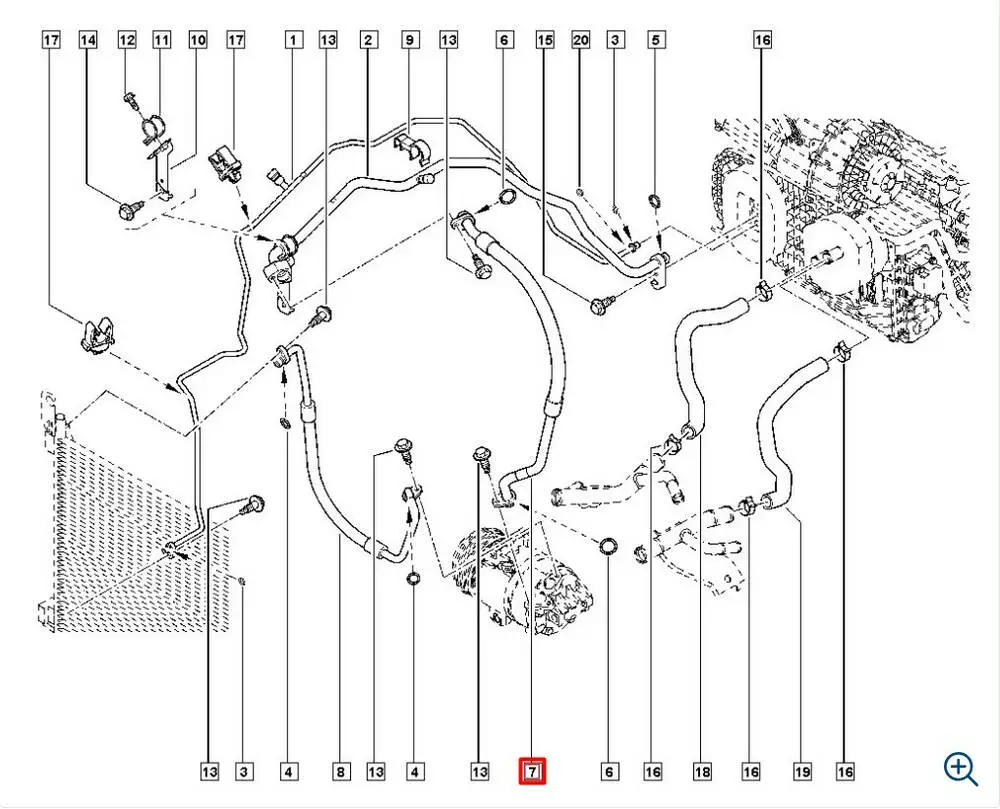 17 14 12 11 10 17 1 13 2 9 13 6 15 20 3 5 16

13 3 4 8 13 4 13 7 6 16 18 16 19 16