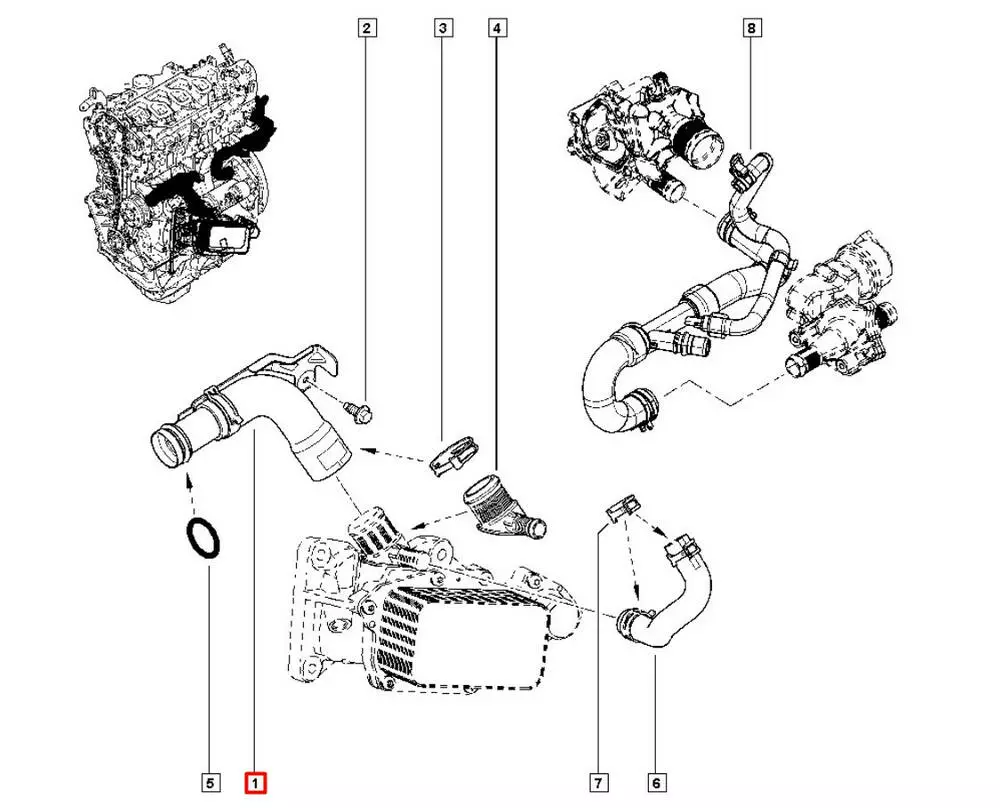 2
3
4
8
5
1
7
6