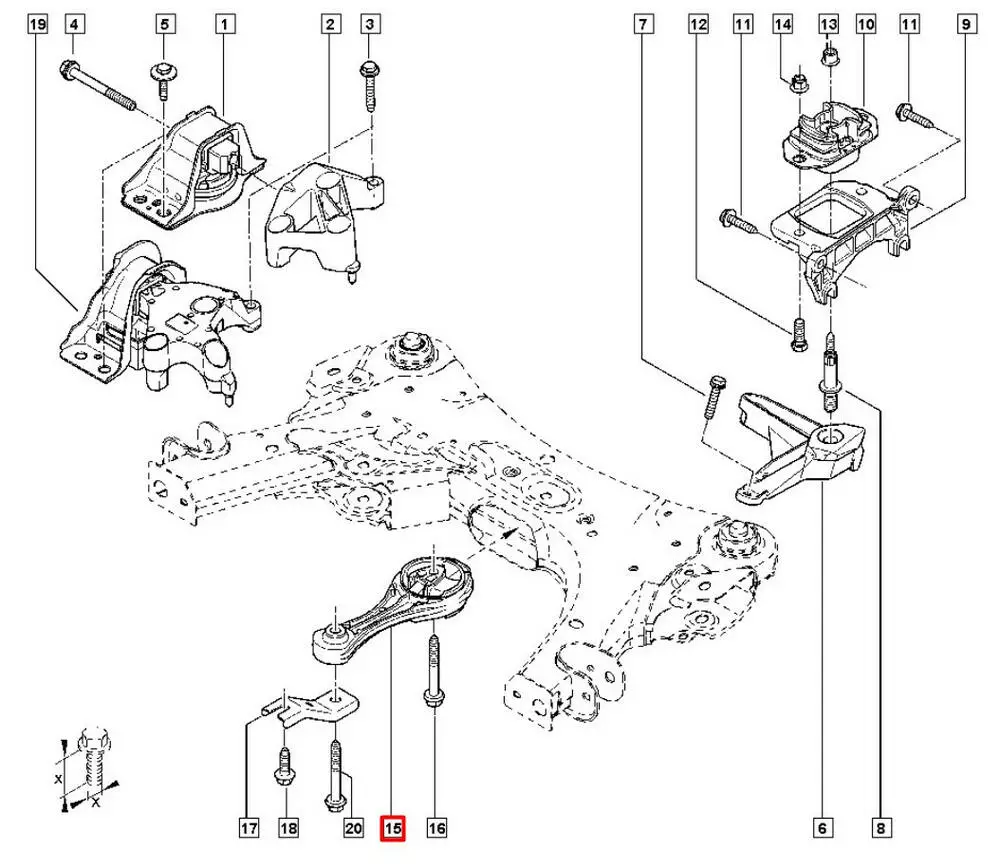 19
4
5
1
2
3
7
12
11
14
13
10
11
9
X
X
17
18
20
15
16
6
8