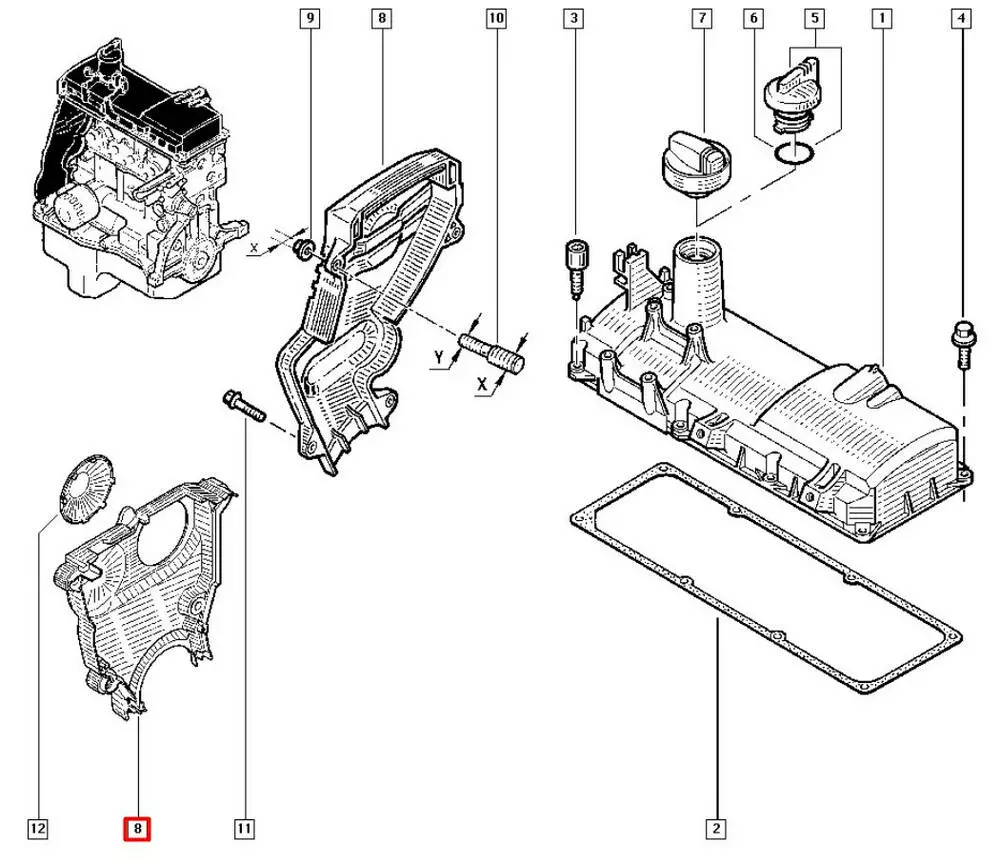 9
8
10
3
7
6
5
1
4
X
Y
X
12
8
11
2