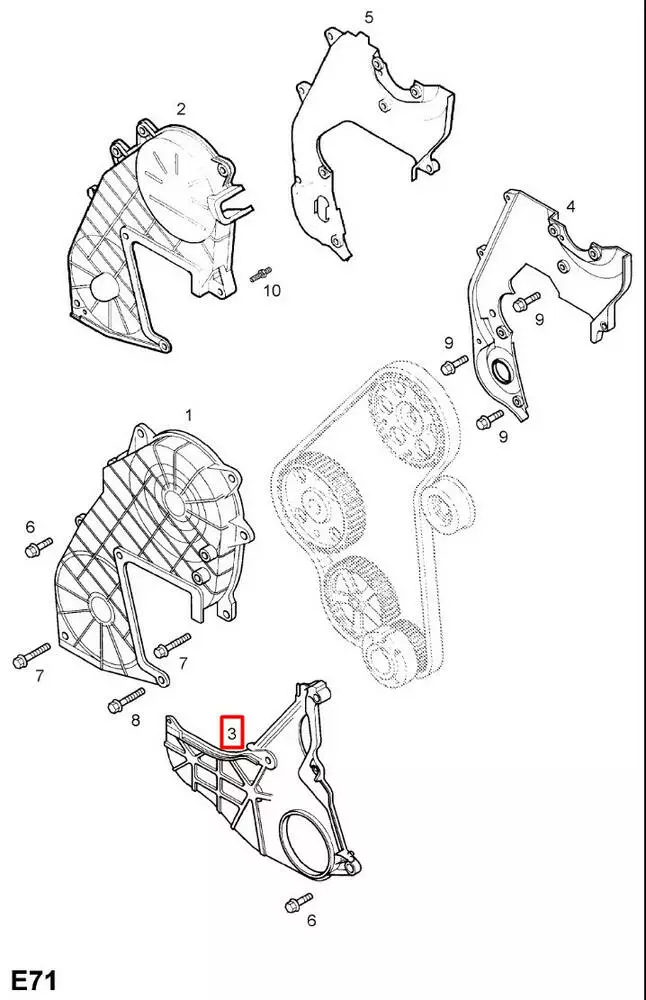 5
2
4
10
9
9
9
1
6
7
7
8
3
6
E71