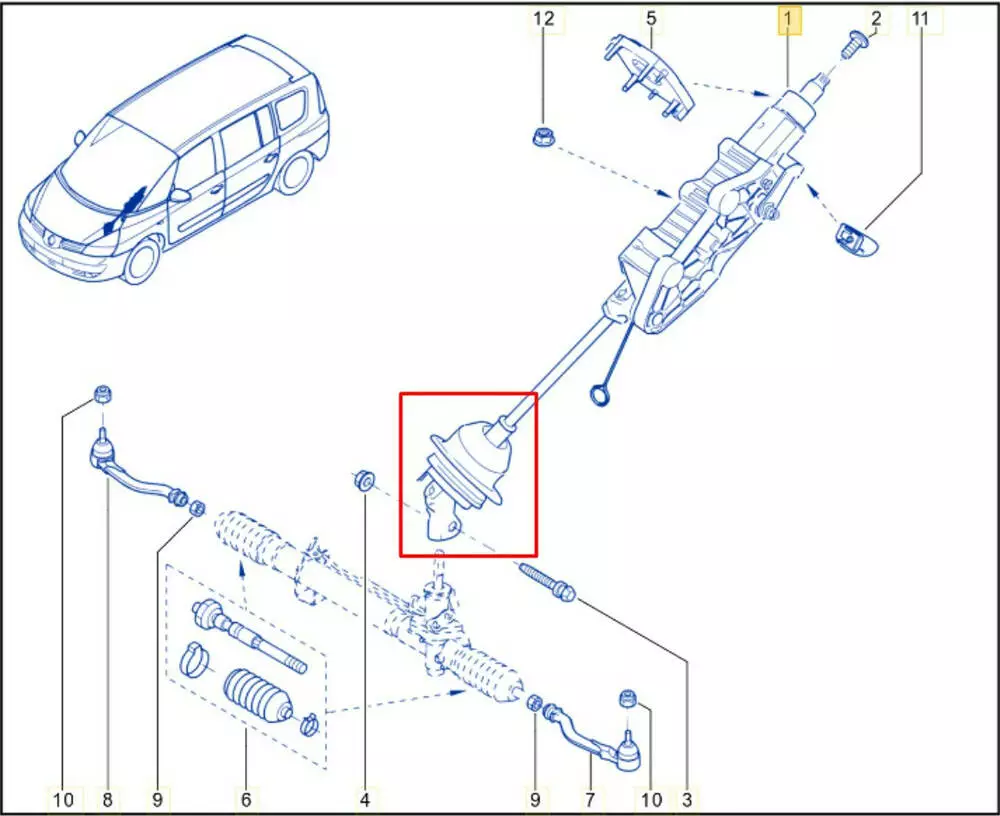 12
5
1
2
11
10
8
9
6
4
9
7
10
3