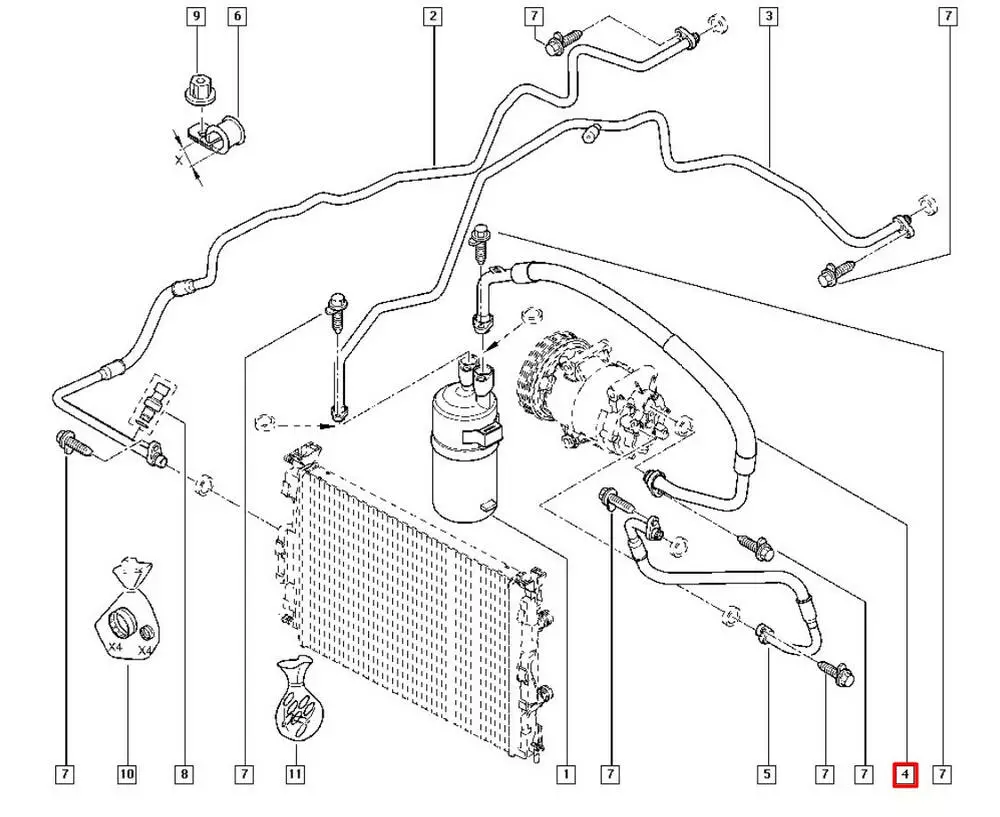 9
6
2
7
3
7
X
X4
X4
7
10
8
7
11
1
7
5
7
7
4
7