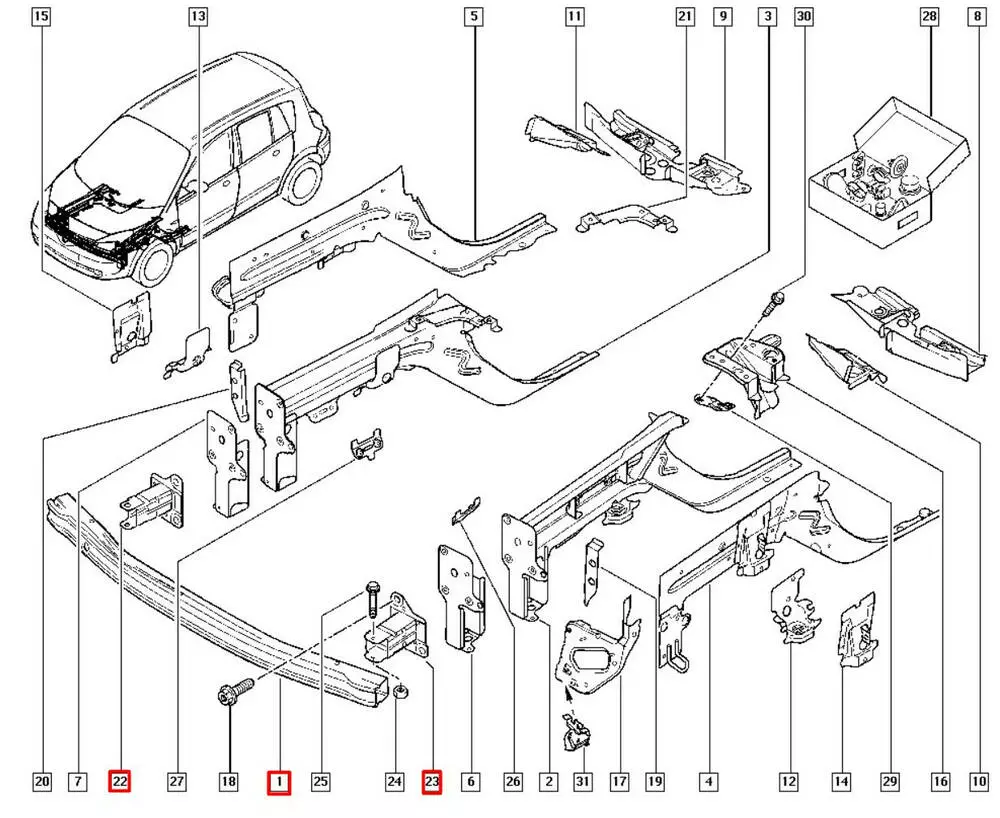 15 13 5 11 21 9 3 30 28 8

20 7 22 27 18 1 25 24 23 6 26 2 31 17 19 4 12 14 29 16 10