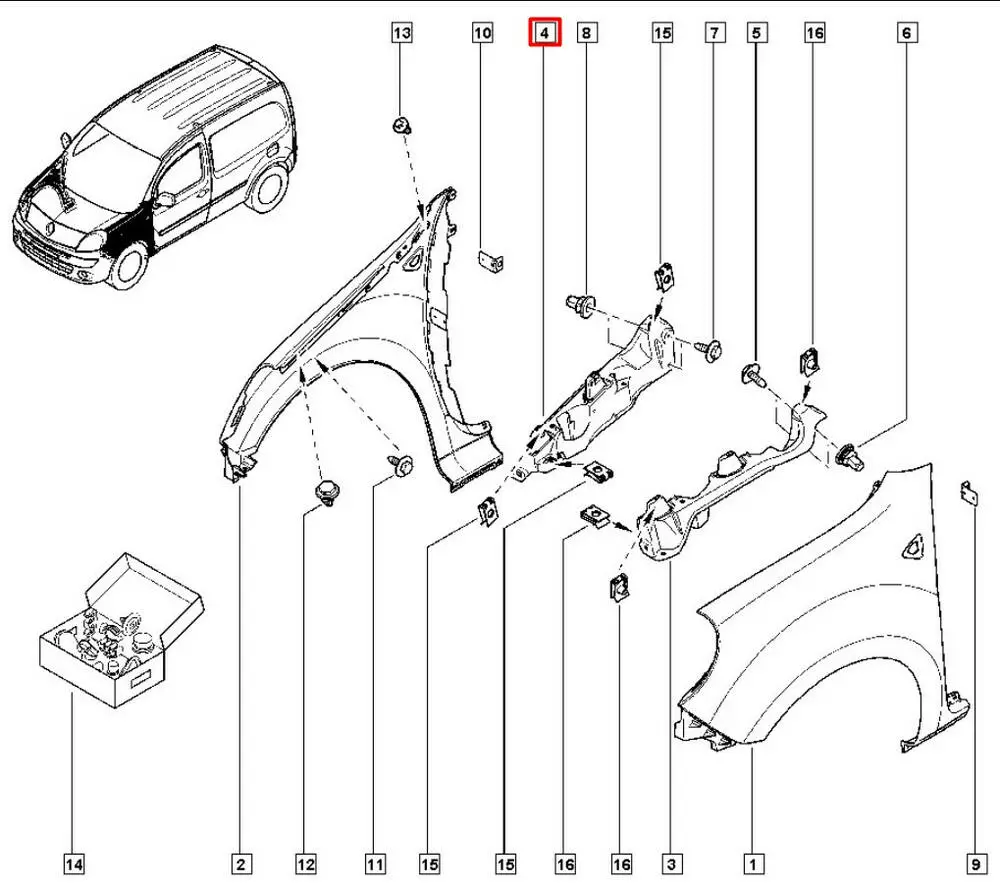 13
10
4
8
15
7
5
16
6
14
2
12
11
15
15
16
16
3
1
9