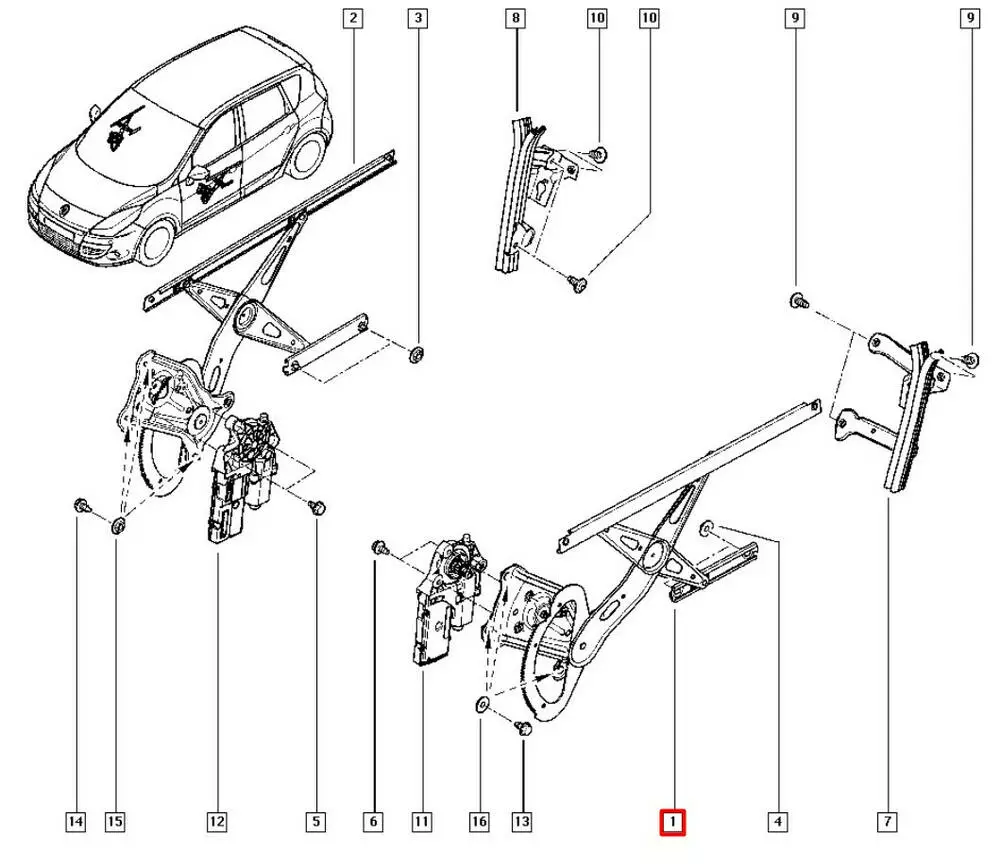 2
3
8
10
10
9
9
14
15
12
5
6
11
16
13
1
4
7