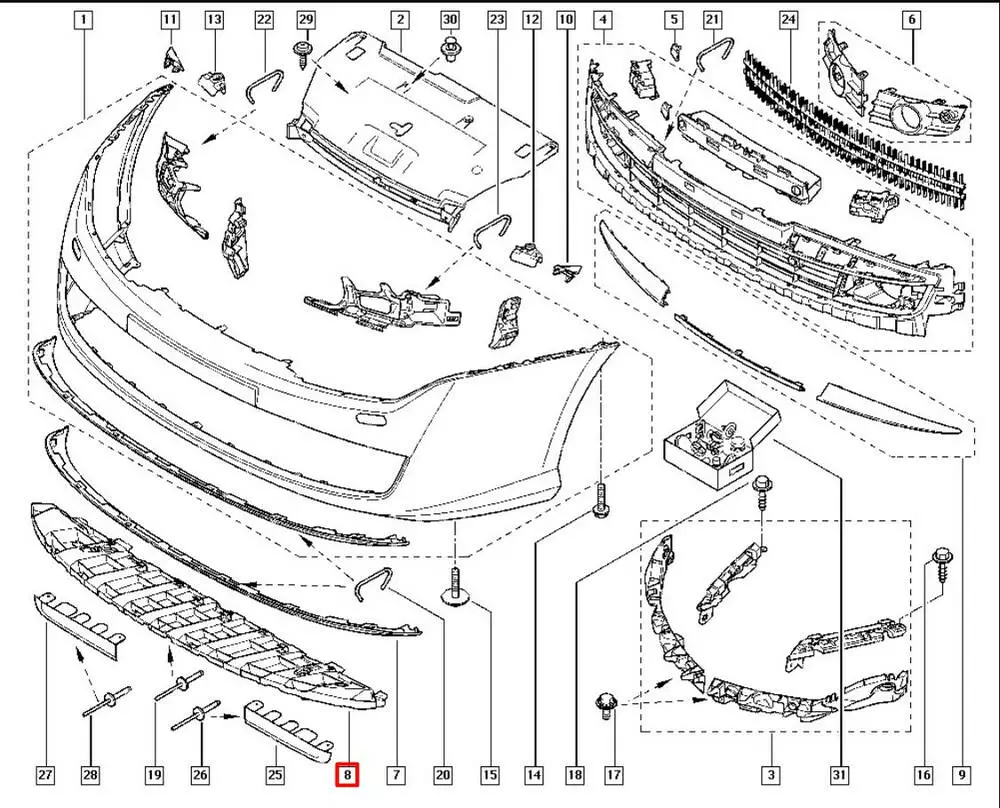 1 11 13 22 29 2 30 23 12 10 4 5 21 24 6

27 28 19 26 25 8 7 20 15 14 18 17 3 31 16 9