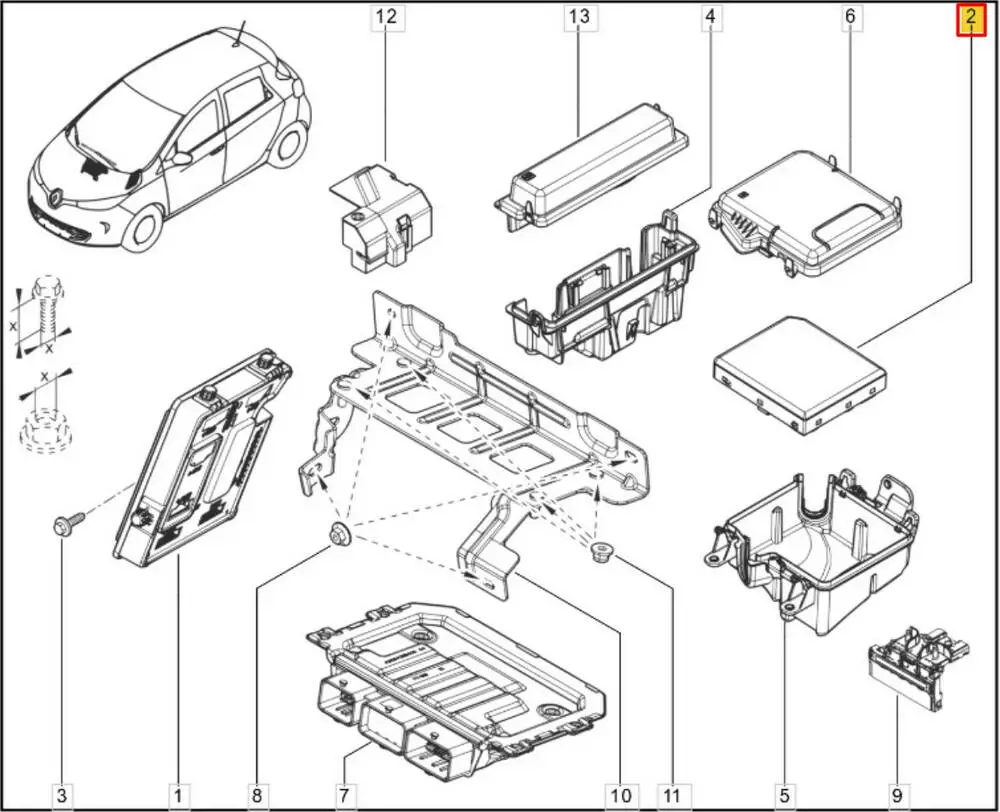 12
13
4
6
2
x
x
x
3
1
8
7
10
11
5
9