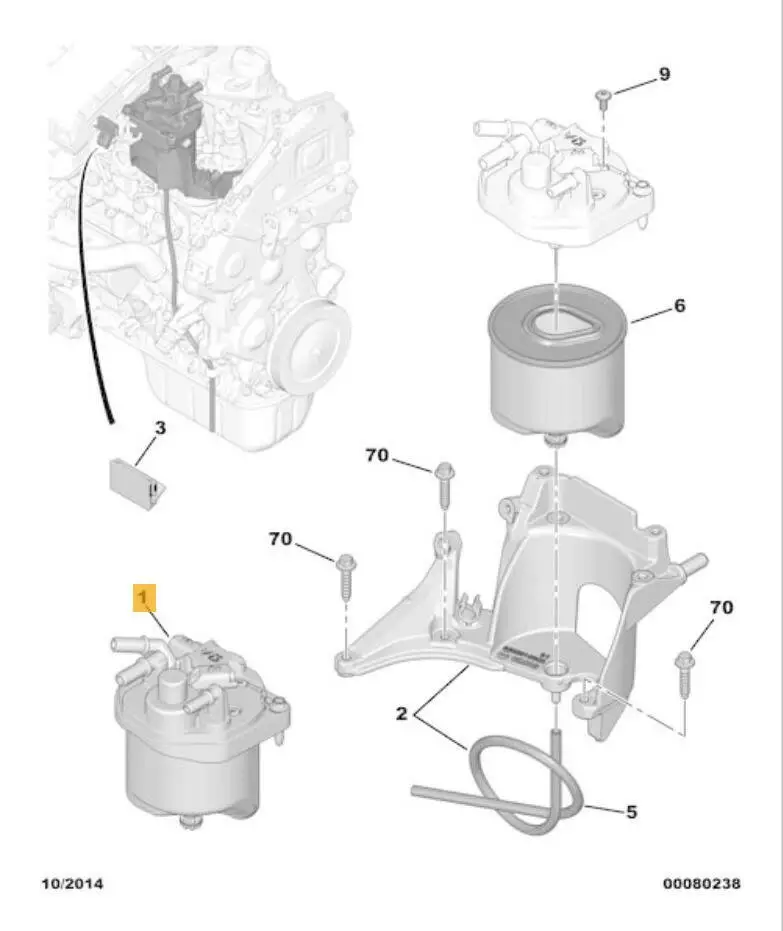 9

6

3

70

70

1

70

2

5

10/2014

00080238