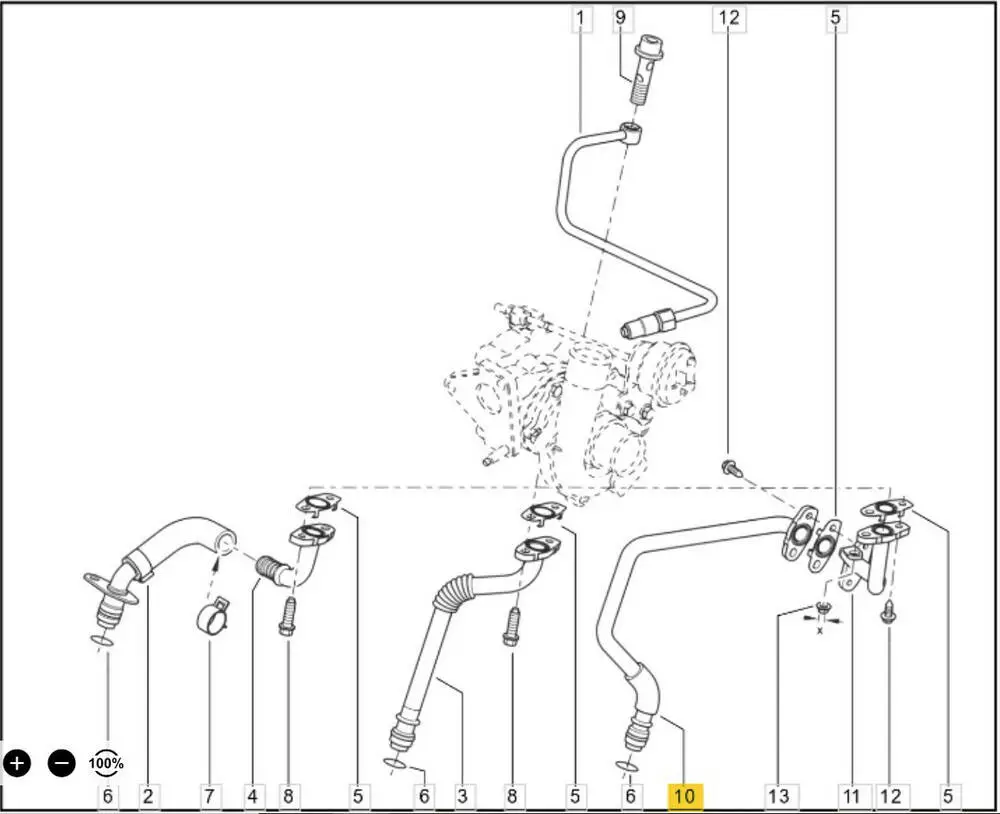 1
9
12
5
x
100%
6
2
7
4
8
5
6
3
8
5
6
10
13
11
12
5