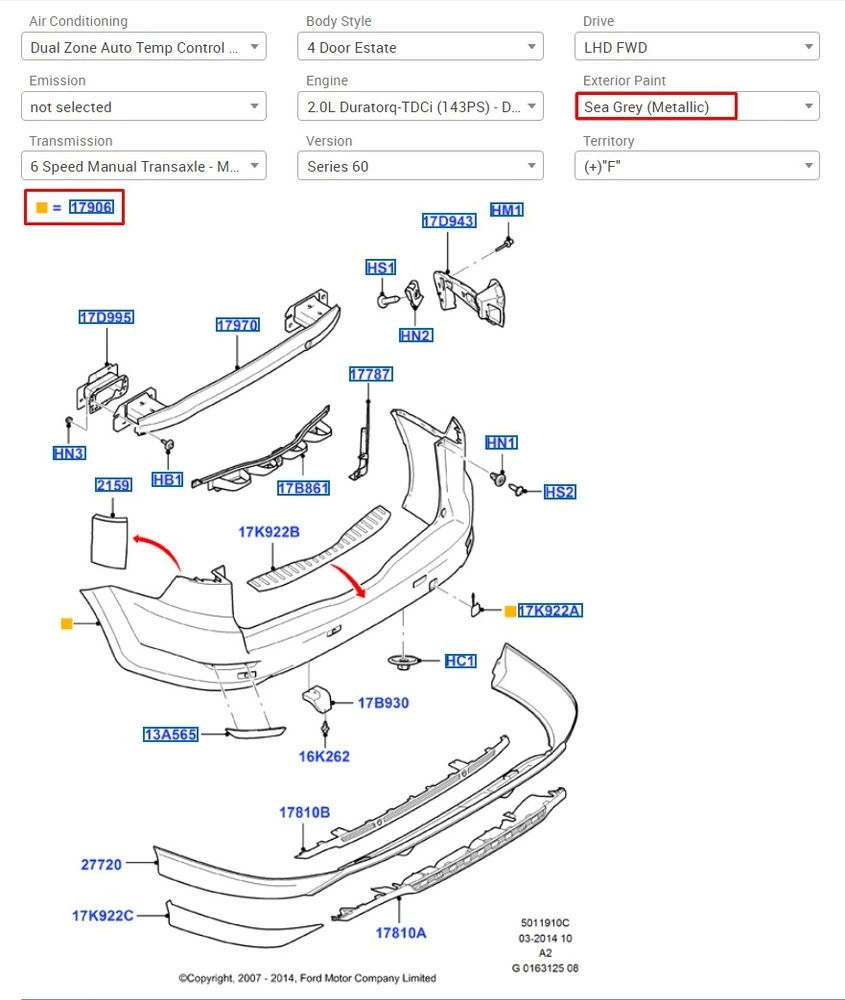 Air Conditioning
Dual Zone Auto Temp Control ...

Body Style
4 Door Estate

Drive
LHD FWD

Emission
not selected

Engine
2.0L Duratorq-TDCi (143PS) - D...

Exterior Paint
Sea Grey (Metallic)

Transmission
6 Speed Manual Transaxle - M...

Version
Series 60

Territory
(+)"F"

= 17906

17D943
HM1
HS1
HN2
17D995
17970
17787
HN3
HB1
17B861
HN1
HS2
2159
17K922B
17K922A
HC1
17B930
13A565
16K262
17810B
27720
17K922C
17810A

5011910C
03-2014 10
A2
G 0163125 08

©Copyright, 2007 - 2014, Ford Motor Company Limited