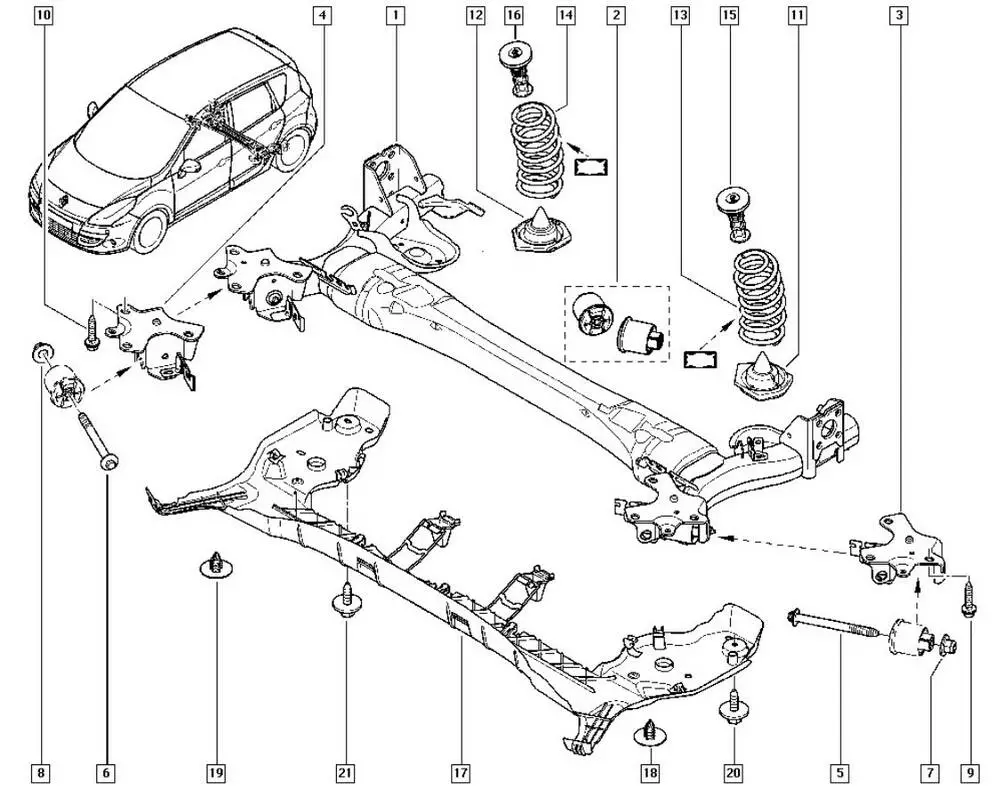 10
4
1
12
16
14
2
13
15
11
3
8
6
19
21
17
18
20
5
7
9